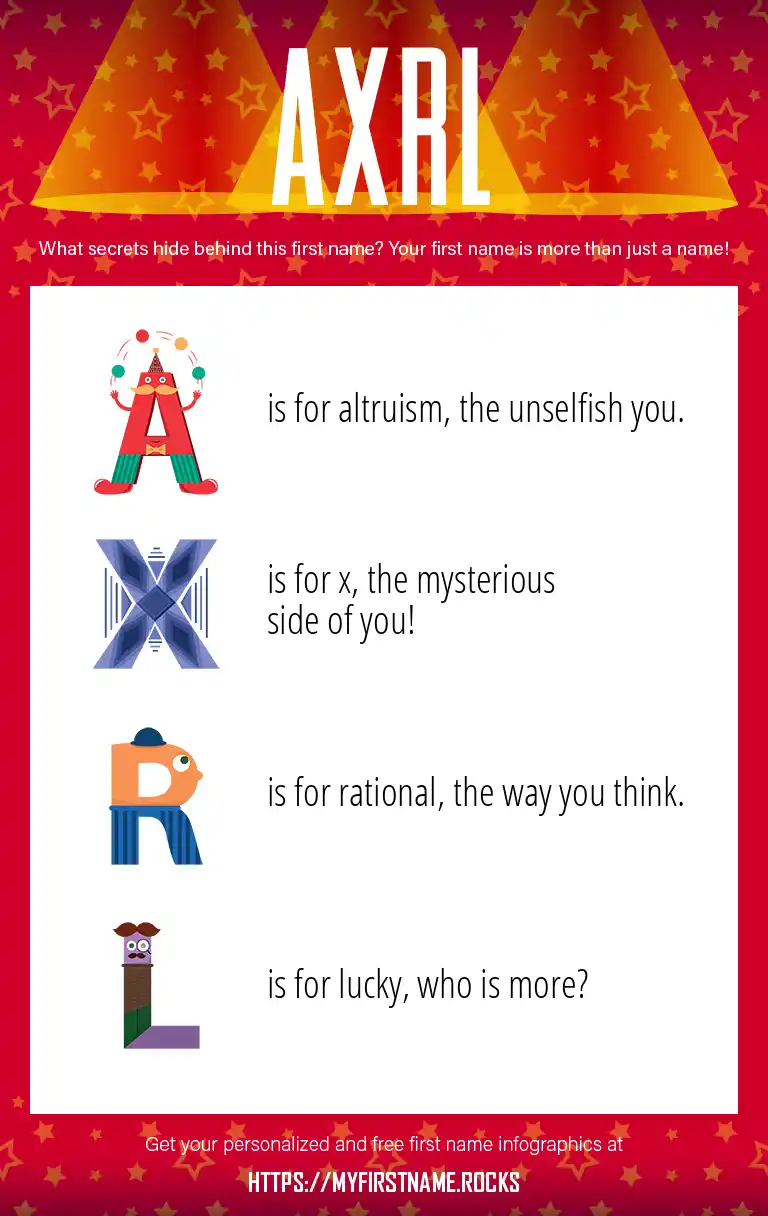 AXRL

What secrets hide behind this first name? Your first name is more than just a name!

A is for altruism, the unselfish you.

X is for x, the mysterious side of you!

R is for rational, the way you think.

L is for lucky, who is more?

Get your personalized and free first name infographics at

HTTPS://MYFIRSTNAME.ROCKS