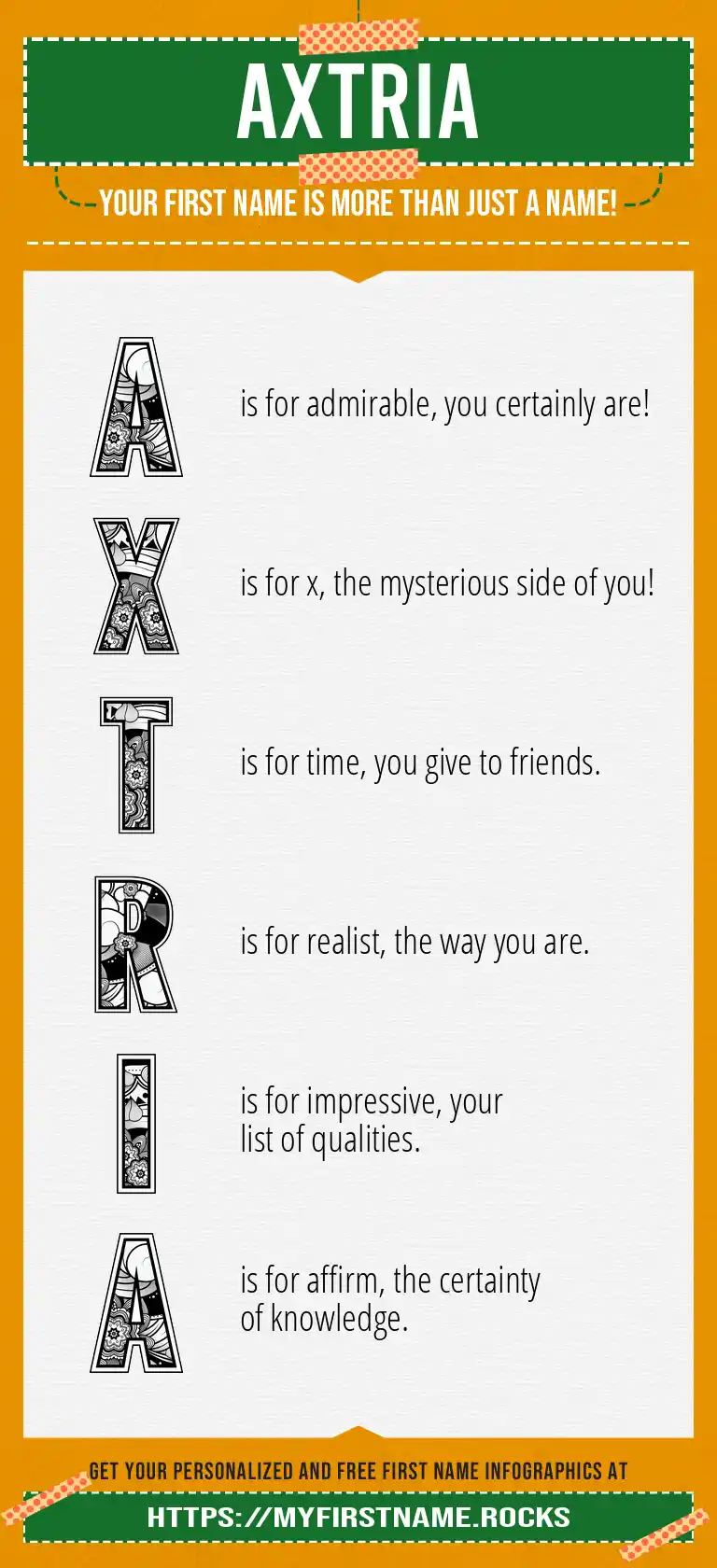 AXTRIA

YOUR FIRST NAME IS MORE THAN JUST A NAME!

A is for admirable, you certainly are!

X is for x, the mysterious side of you!

T is for time, you give to friends.

R is for realist, the way you are.

I is for impressive, your list of qualities.

A is for affirm, the certainty of knowledge.

GET YOUR PERSONALIZED AND FREE FIRST NAME INFOGRAPHICS AT

HTTPS://MYFIRSTNAME.ROCKS