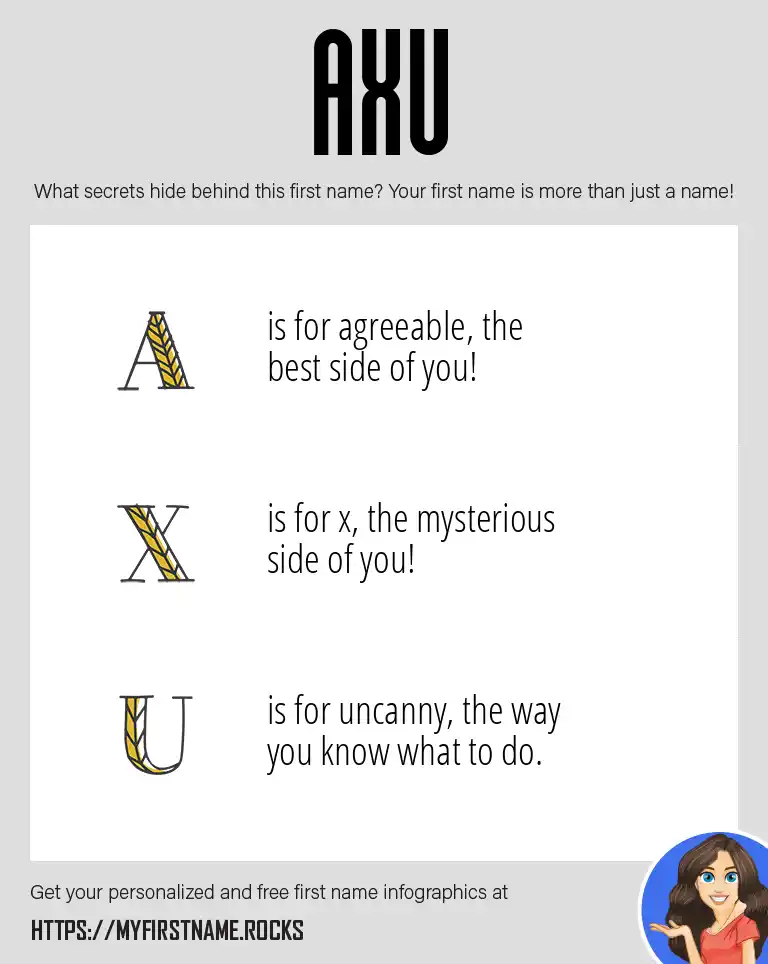 AXU

What secrets hide behind this first name? Your first name is more than just a name!

A is for agreeable, the best side of you!

X is for x, the mysterious side of you!

U is for uncanny, the way you know what to do.

Get your personalized and free first name infographics at

HTTPS://MYFIRSTNAME.ROCKS