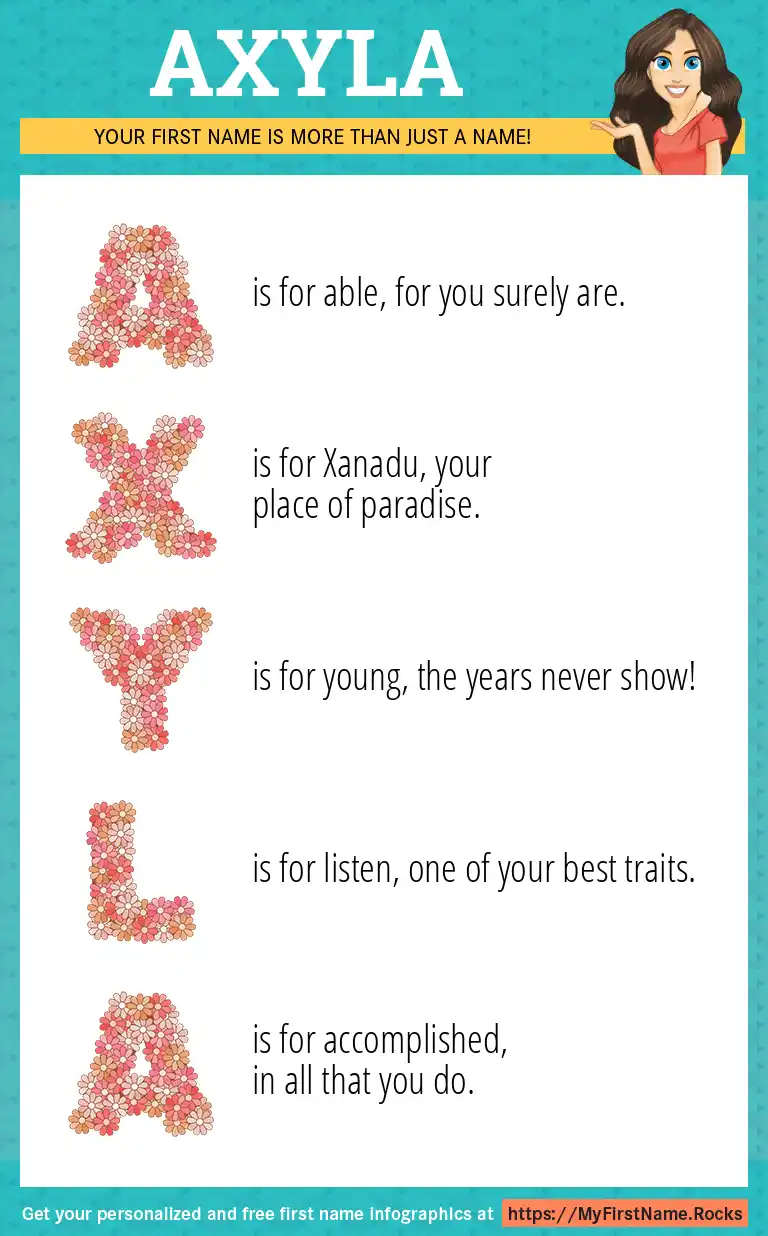 AXYLA

YOUR FIRST NAME IS MORE THAN JUST A NAME!

A is for able, for you surely are.

X is for Xanadu, your place of paradise.

Y is for young, the years never show!

L is for listen, one of your best traits.

A is for accomplished, in all that you do.

Get your personalized and free first name infographics at https://MyFirstName.Rocks