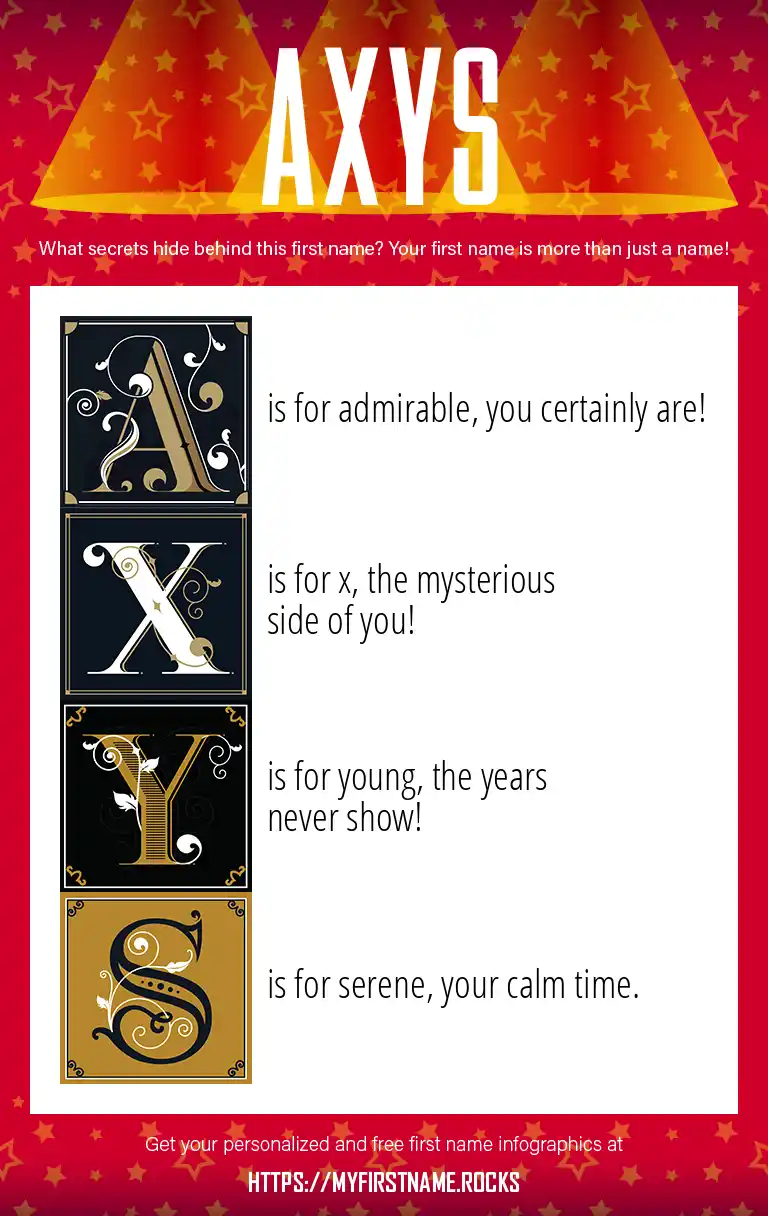 AXYS

What secrets hide behind this first name? Your first name is more than just a name!

A is for admirable, you certainly are!

X is for x, the mysterious side of you!

Y is for young, the years never show!

S is for serene, your calm time.

Get your personalized and free first name infographics at

HTTPS://MYFIRSTNAME.ROCKS