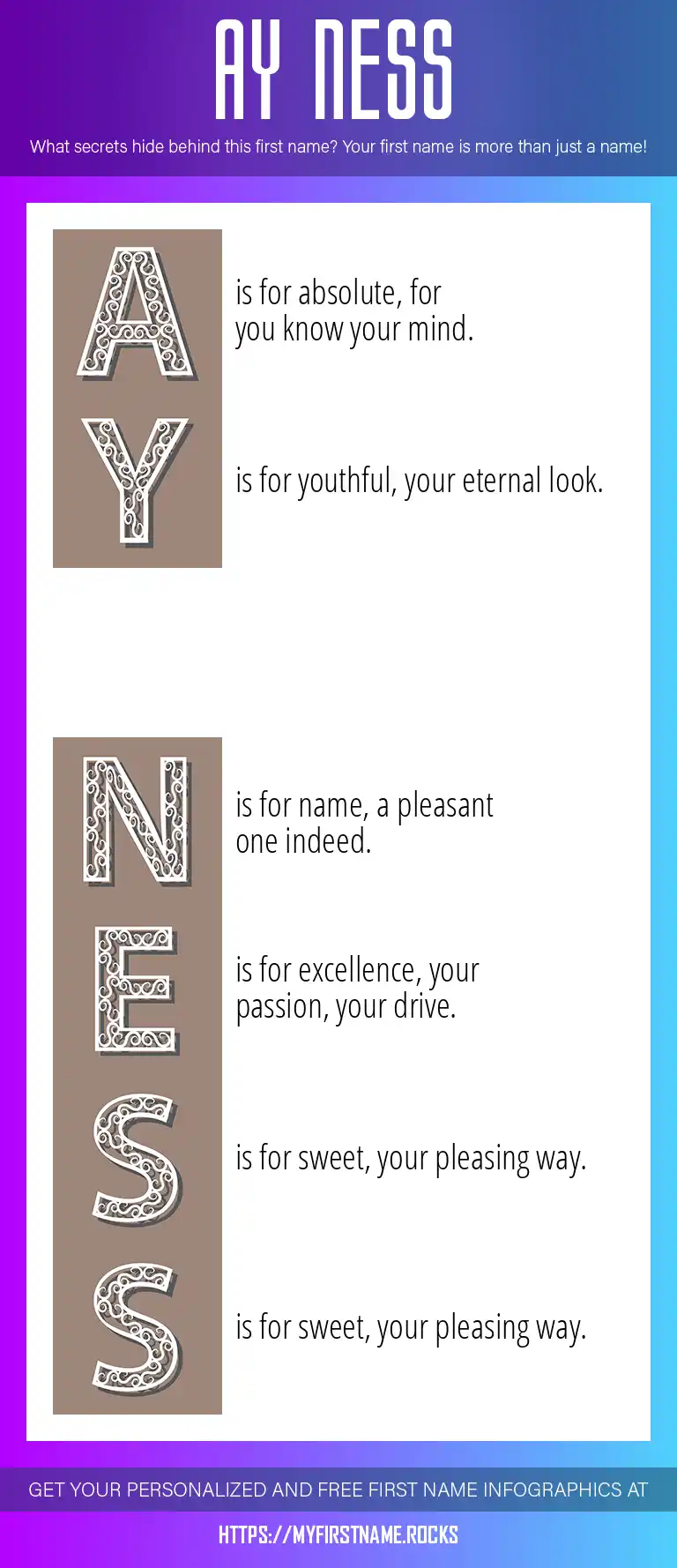 AY NESS

What secrets hide behind this first name? Your first name is more than just a name!

A is for absolute, for you know your mind.

Y is for youthful, your eternal look.

N is for name, a pleasant one indeed.

E is for excellence, your passion, your drive.

S is for sweet, your pleasing way.

S is for sweet, your pleasing way.

GET YOUR PERSONALIZED AND FREE FIRST NAME INFOGRAPHICS AT

HTTPS://MYFIRSTNAME.ROCKS