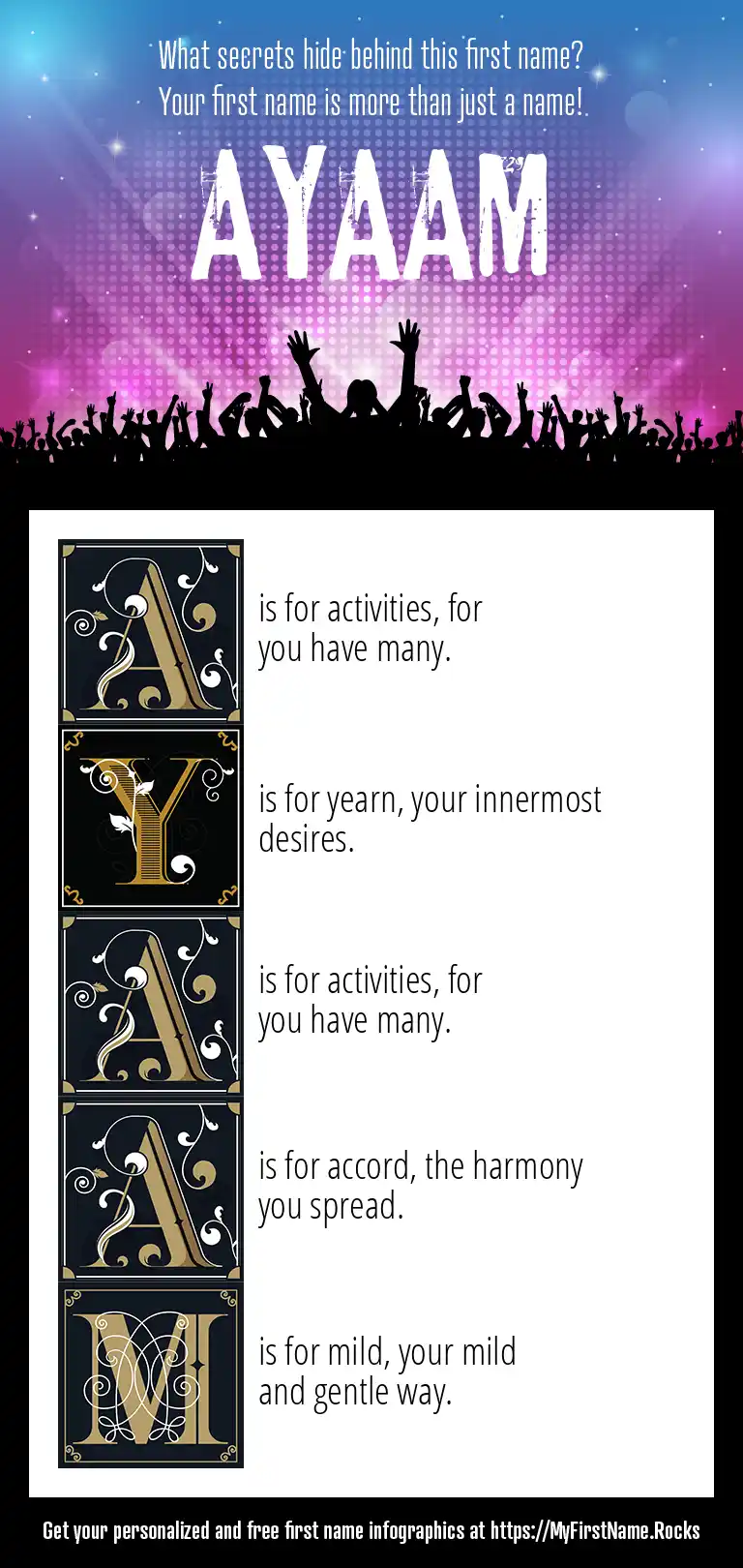 What secrets hide behind this first name?
Your first name is more than just a name!

AYAAM

A is for activities, for you have many.

Y is for yearn, your innermost desires.

A is for activities, for you have many.

A is for accord, the harmony you spread.

M is for mild, your mild and gentle way.

Get your personalized and free first name infographics at https://MyFirstName.Rocks