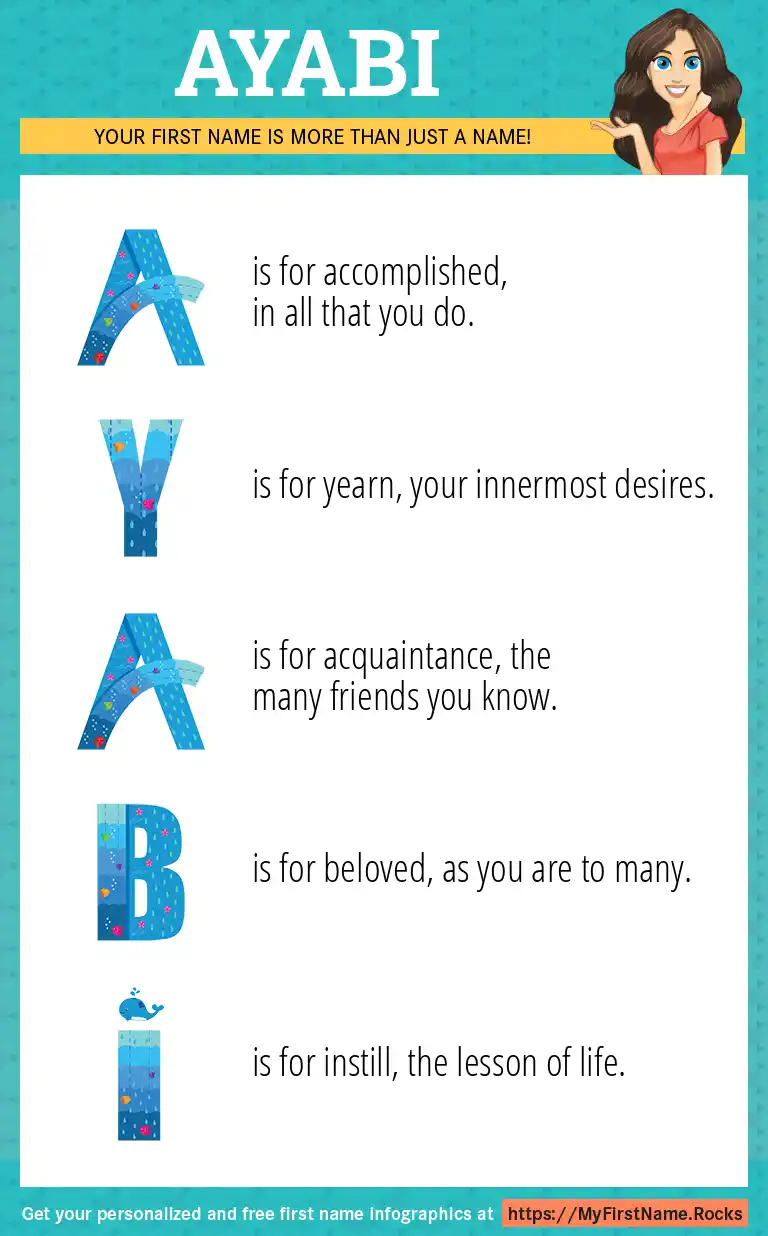 AYABI

YOUR FIRST NAME IS MORE THAN JUST A NAME!

A is for accomplished, in all that you do.

Y is for yearn, your innermost desires.

A is for acquaintance, the many friends you know.

B is for beloved, as you are to many.

I is for instill, the lesson of life.

Get your personalized and free first name infographics at https://MyFirstName.Rocks