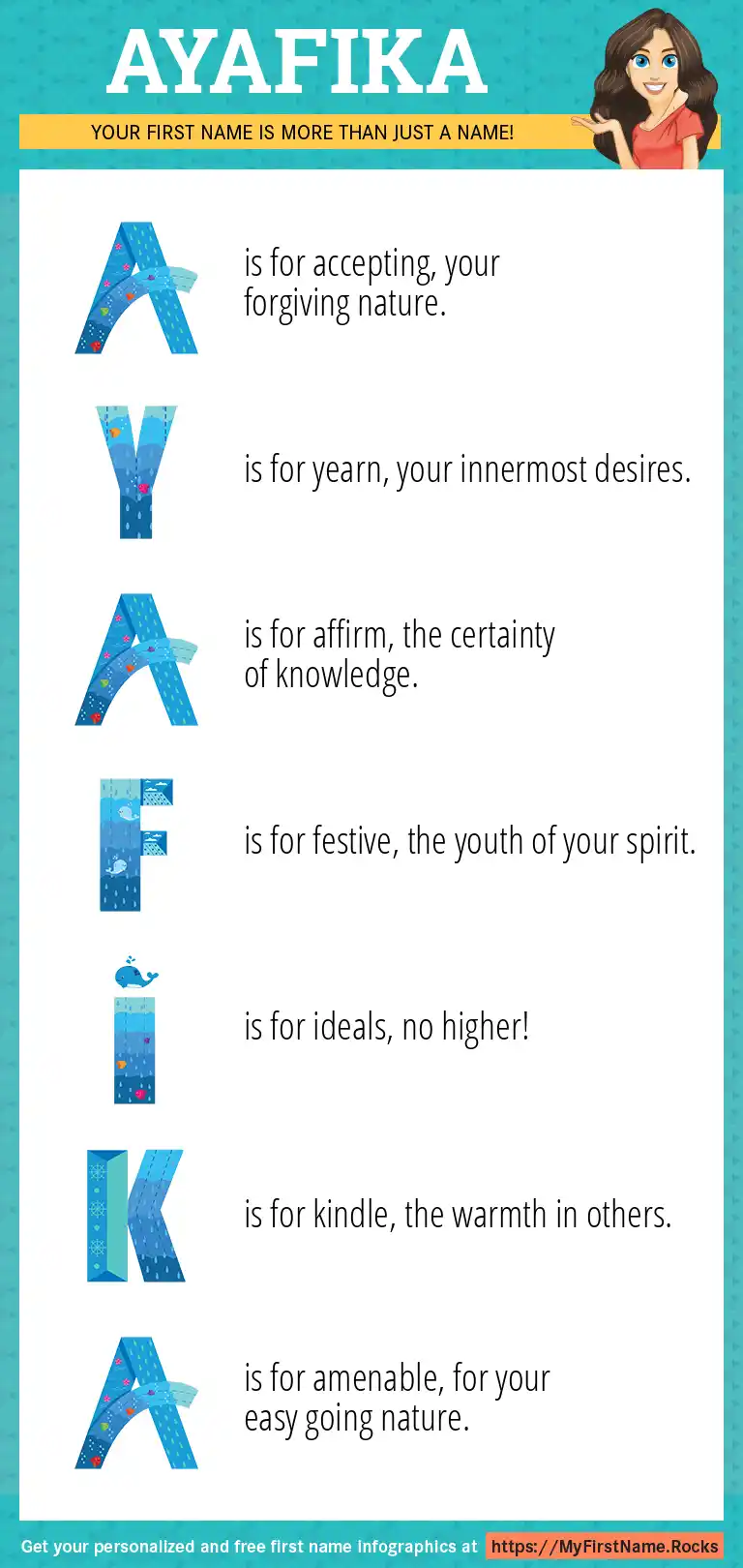 AYAFIKA

YOUR FIRST NAME IS MORE THAN JUST A NAME!

A is for accepting, your forgiving nature.

Y is for yearn, your innermost desires.

A is for affirm, the certainty of knowledge.

F is for festive, the youth of your spirit.

I is for ideals, no higher!

K is for kindle, the warmth in others.

A is for amenable, for your easy going nature.

Get your personalized and free first name infographics at https://MyFirstName.Rocks