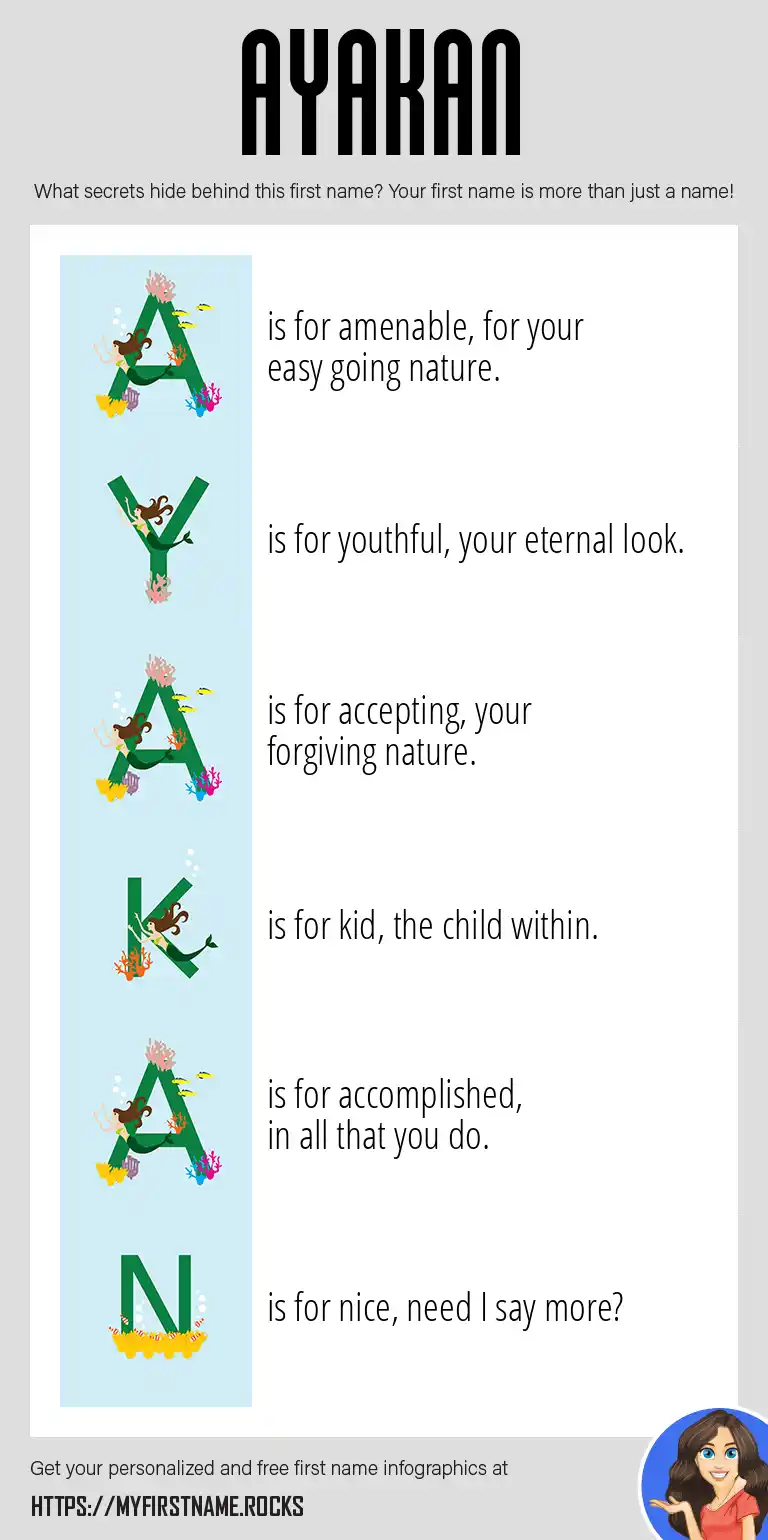 AYAKAN

What secrets hide behind this first name? Your first name is more than just a name!

A is for amenable, for your easy going nature.

Y is for youthful, your eternal look.

A is for accepting, your forgiving nature.

K is for kid, the child within.

A is for accomplished, in all that you do.

N is for nice, need I say more?

Get your personalized and free first name infographics at

HTTPS://MYFIRSTNAME.ROCKS