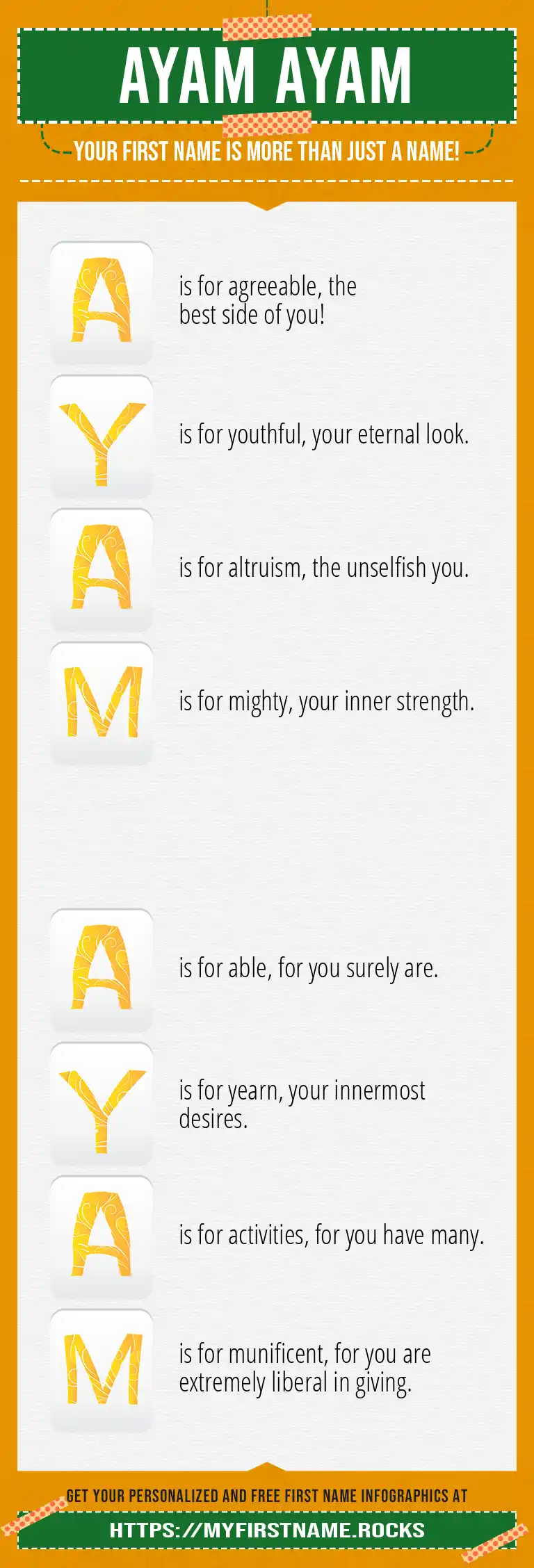 AYAM AYAM

YOUR FIRST NAME IS MORE THAN JUST A NAME!

A is for agreeable, the best side of you!

Y is for youthful, your eternal look.

A is for altruism, the unselfish you.

M is for mighty, your inner strength.

A is for able, for you surely are.

Y is for yearn, your innermost desires.

A is for activities, for you have many.

M is for munificent, for you are extremely liberal in giving.

GET YOUR PERSONALIZED AND FREE FIRST NAME INFOGRAPHICS AT

HTTPS://MYFIRSTNAME.ROCKS