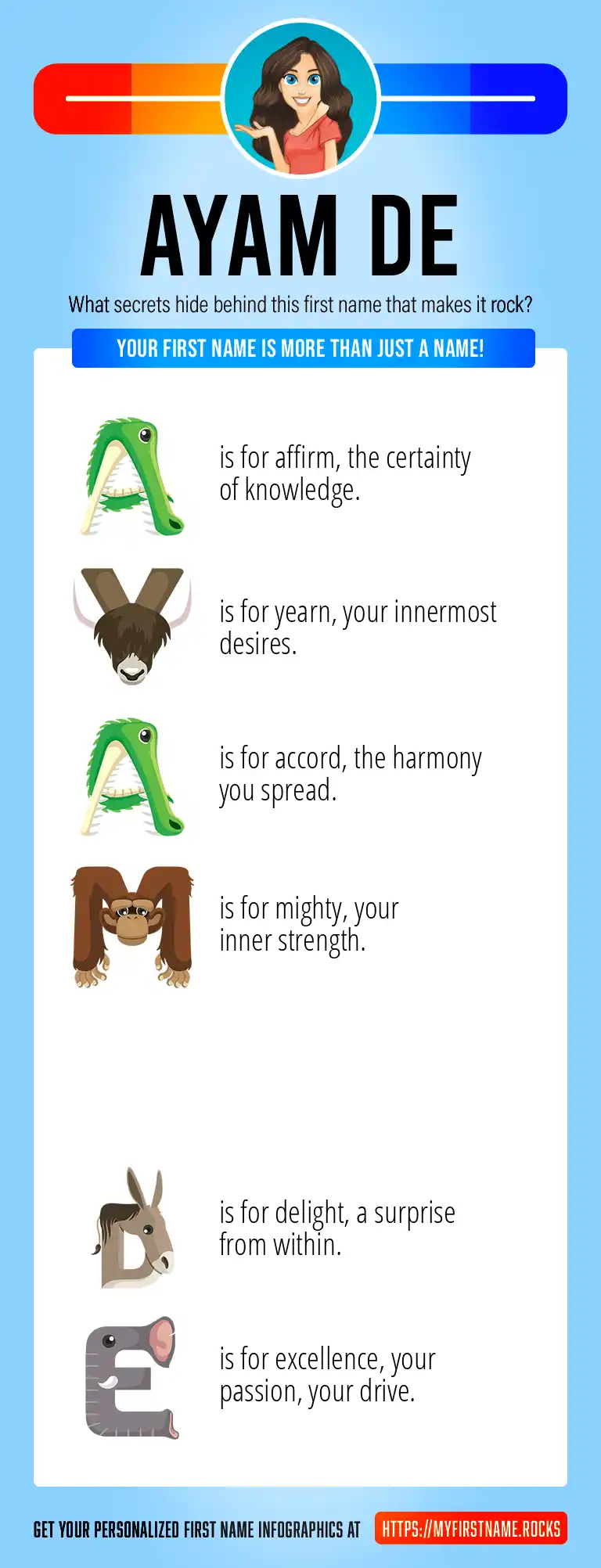 AYAM DE

What secrets hide behind this first name that makes it rock?

YOUR FIRST NAME IS MORE THAN JUST A NAME!

A is for affirm, the certainty of knowledge.

Y is for yearn, your innermost desires.

A is for accord, the harmony you spread.

M is for mighty, your inner strength.

D is for delight, a surprise from within.

E is for excellence, your passion, your drive.

GET YOUR PERSONALIZED FIRST NAME INFOGRAPHICS AT HTTPS://MYFIRSTNAME.ROCKS