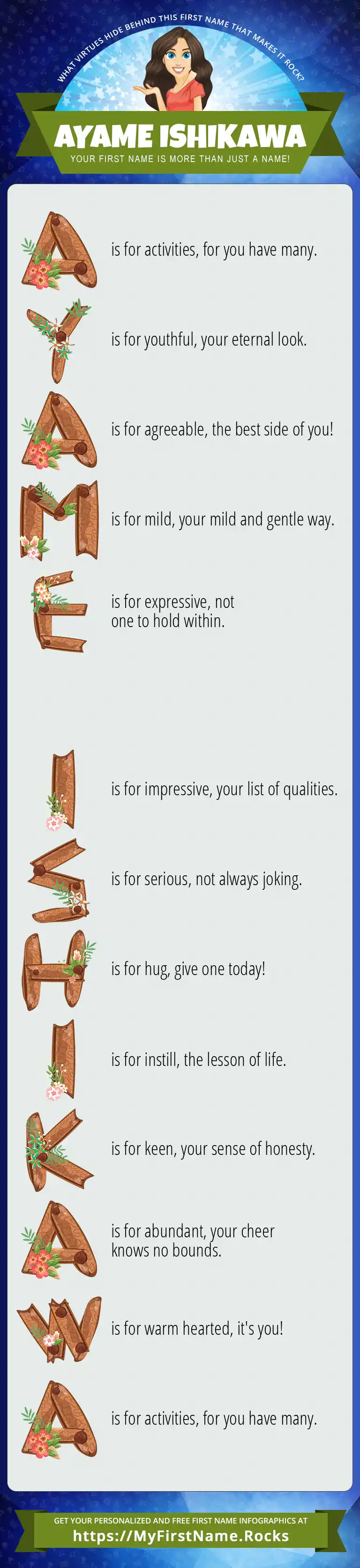 WHAT VIRTUES HIDE BEHIND THIS FIRST NAME THAT MAKES IT ROCK?

AYAME ISHIKAWA

YOUR FIRST NAME IS MORE THAN JUST A NAME!

A is for activities, for you have many.

Y is for youthful, your eternal look.

A is for agreeable, the best side of you!

M is for mild, your mild and gentle way.

E is for expressive, not one to hold within.

I is for impressive, your list of qualities.

S is for serious, not always joking.

H is for hug, give one today!

I is for instill, the lesson of life.

K is for keen, your sense of honesty.

A is for abundant, your cheer knows no bounds.

W is for warm hearted, it's you!

A is for activities, for you have many.

GET YOUR PERSONALIZED AND FREE FIRST NAME INFOGRAPHICS AT

https://MyFirstName.Rocks