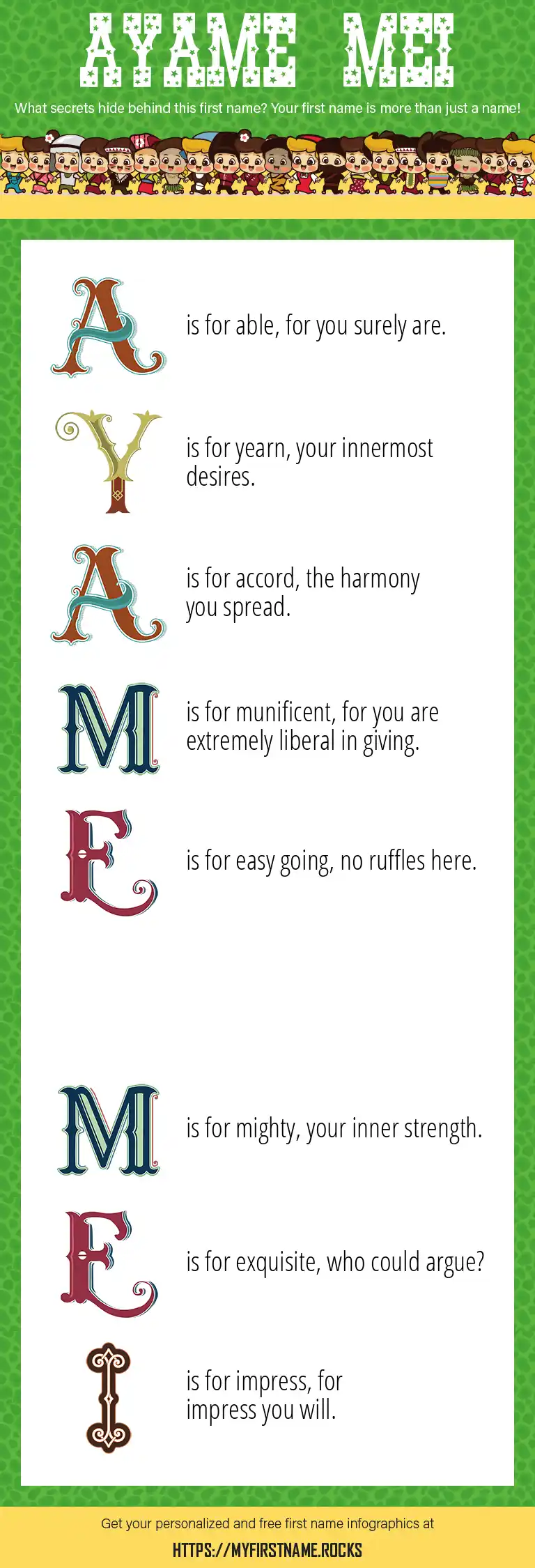 AYAME MEI

What secrets hide behind this first name? Your first name is more than just a name!

A is for able, for you surely are.

Y is for yearn, your innermost desires.

A is for accord, the harmony you spread.

M is for munificent, for you are extremely liberal in giving.

E is for easy going, no ruffles here.

M is for mighty, your inner strength.

E is for exquisite, who could argue?

I is for impress, for impress you will.

Get your personalized and free first name infographics at

HTTPS://MYFIRSTNAME.ROCKS