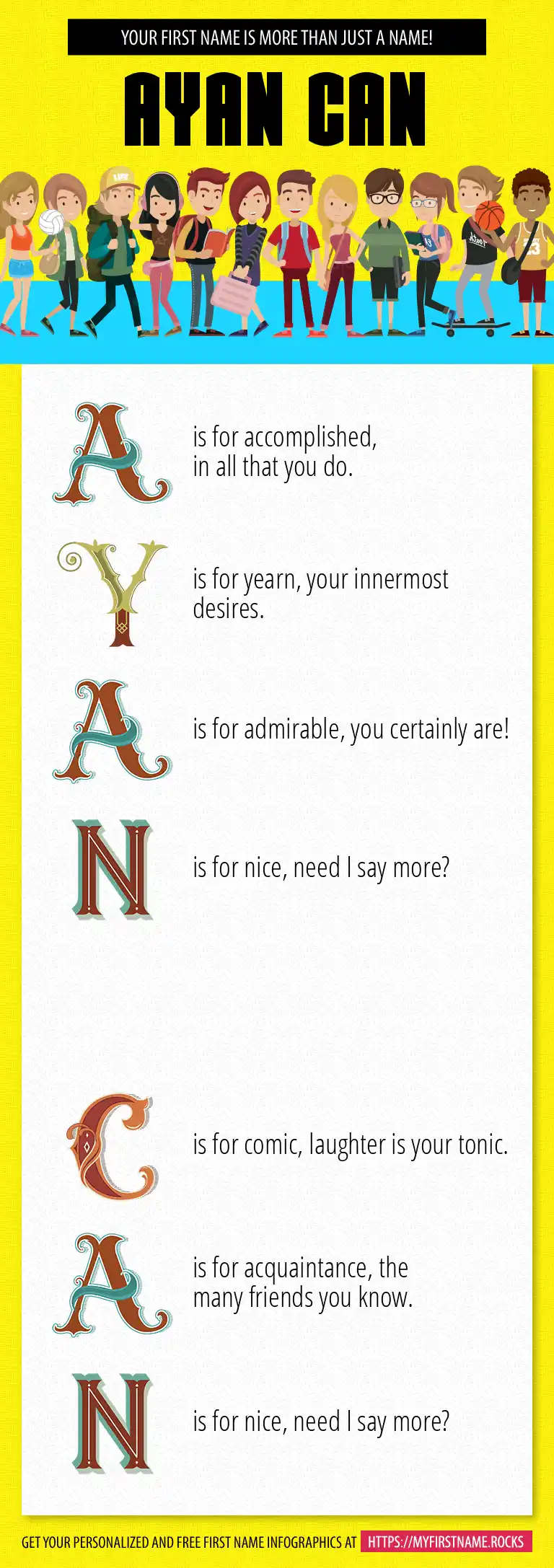 YOUR FIRST NAME IS MORE THAN JUST A NAME!

AYAN CAN

A is for accomplished, in all that you do.

Y is for yearn, your innermost desires.

A is for admirable, you certainly are!

N is for nice, need I say more?

C is for comic, laughter is your tonic.

A is for acquaintance, the many friends you know.

N is for nice, need I say more?

GET YOUR PERSONALIZED AND FREE FIRST NAME INFOGRAPHICS AT HTTPS://MYFIRSTNAME.ROCKS