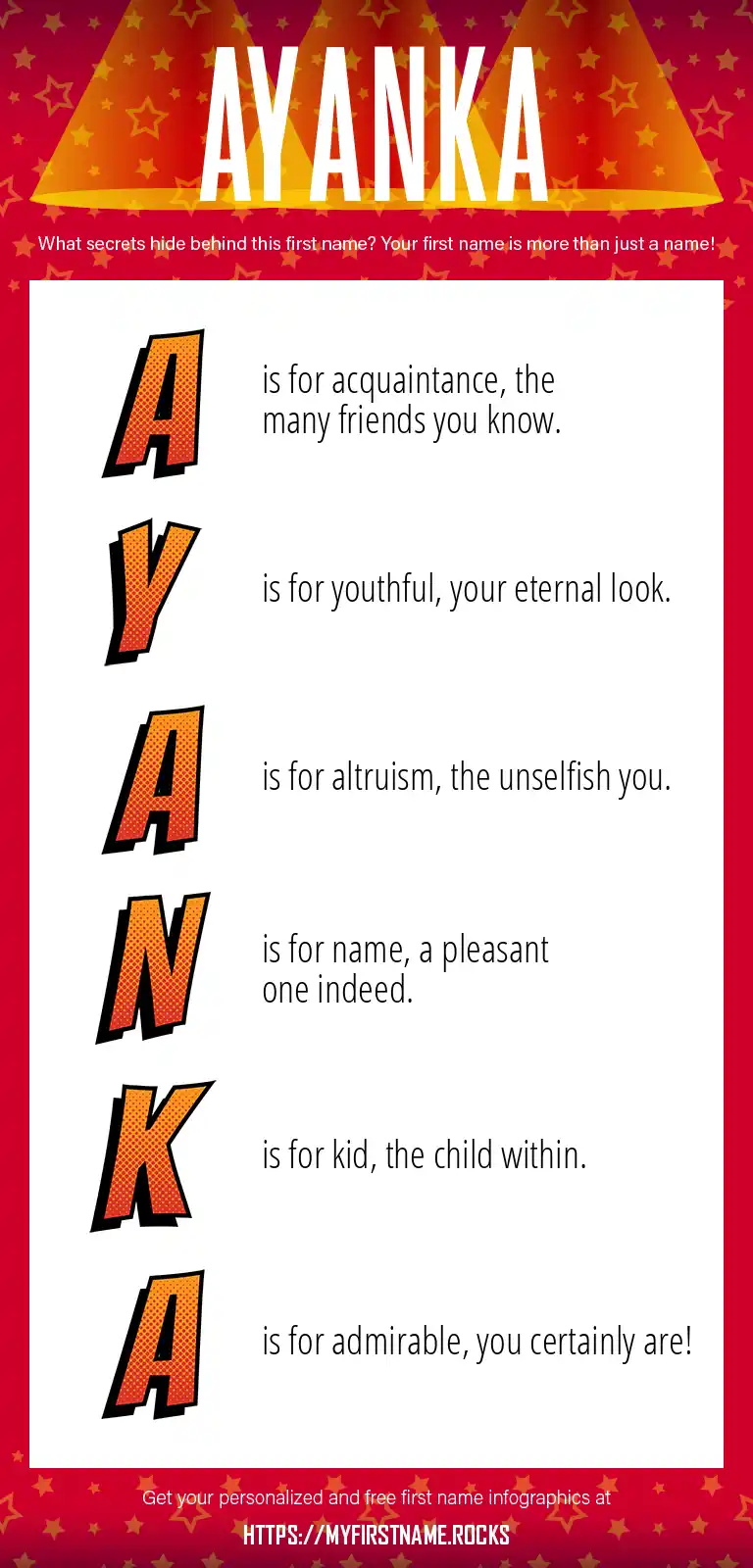 AYANKA

What secrets hide behind this first name? Your first name is more than just a name!

A is for acquaintance, the many friends you know.

Y is for youthful, your eternal look.

A is for altruism, the unselfish you.

N is for name, a pleasant one indeed.

K is for kid, the child within.

A is for admirable, you certainly are!

Get your personalized and free first name infographics at

HTTPS://MYFIRSTNAME.ROCKS