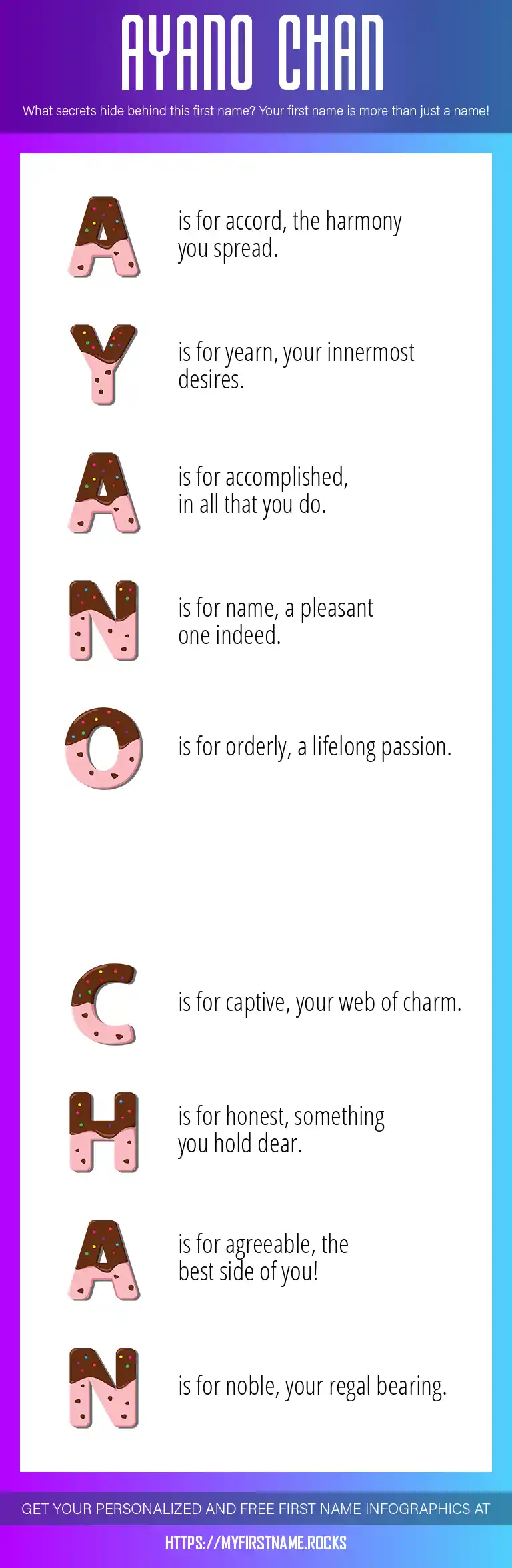 AYANO CHAN

What secrets hide behind this first name? Your first name is more than just a name!

A is for accord, the harmony you spread.

Y is for yearn, your innermost desires.

A is for accomplished, in all that you do.

N is for name, a pleasant one indeed.

O is for orderly, a lifelong passion.

C is for captive, your web of charm.

H is for honest, something you hold dear.

A is for agreeable, the best side of you!

N is for noble, your regal bearing.

GET YOUR PERSONALIZED AND FREE FIRST NAME INFOGRAPHICS AT

HTTPS://MYFIRSTNAME.ROCKS