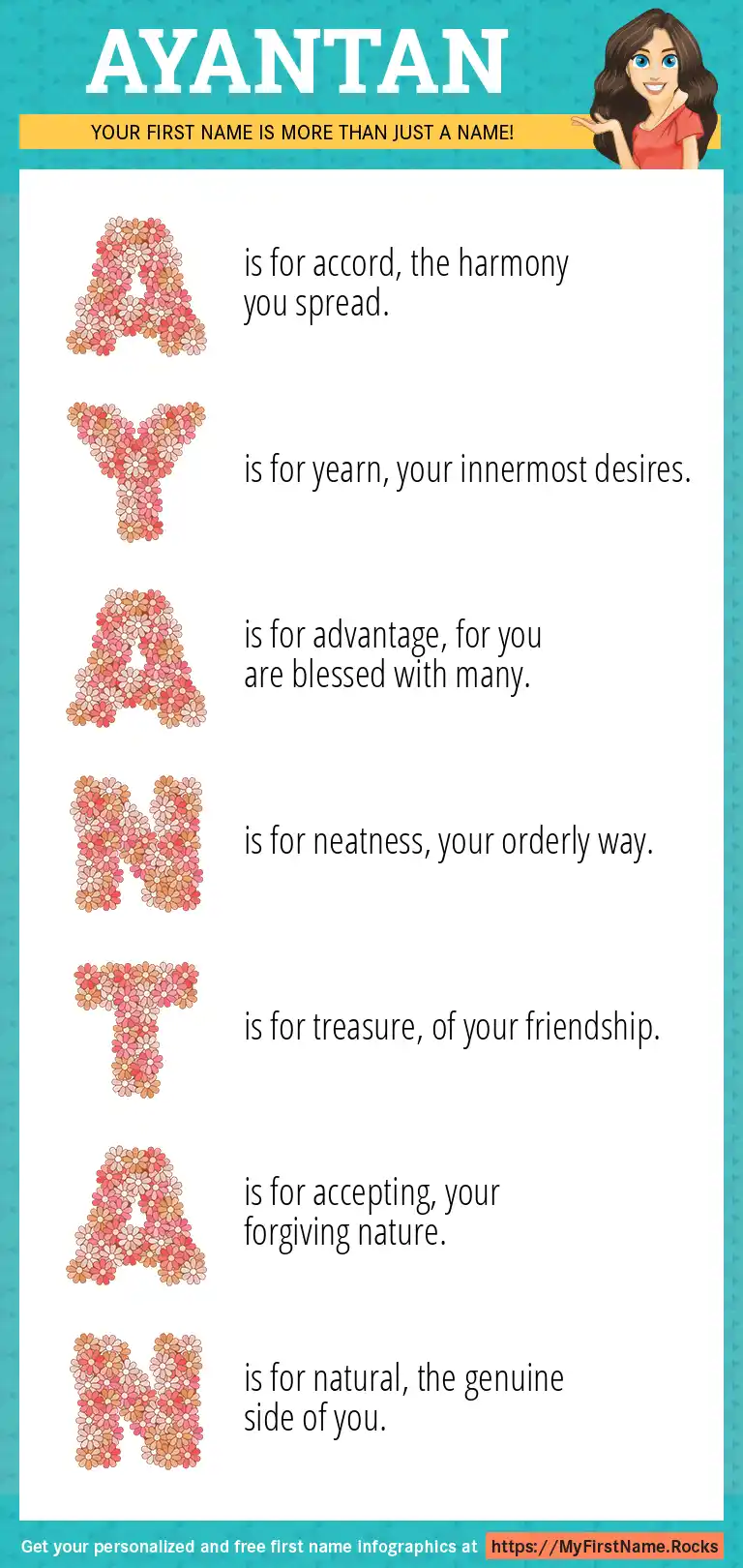 AYANTAN

YOUR FIRST NAME IS MORE THAN JUST A NAME!

A is for accord, the harmony you spread.

Y is for yearn, your innermost desires.

A is for advantage, for you are blessed with many.

N is for neatness, your orderly way.

T is for treasure, of your friendship.

A is for accepting, your forgiving nature.

N is for natural, the genuine side of you.

Get your personalized and free first name infographics at https://MyFirstName.Rocks