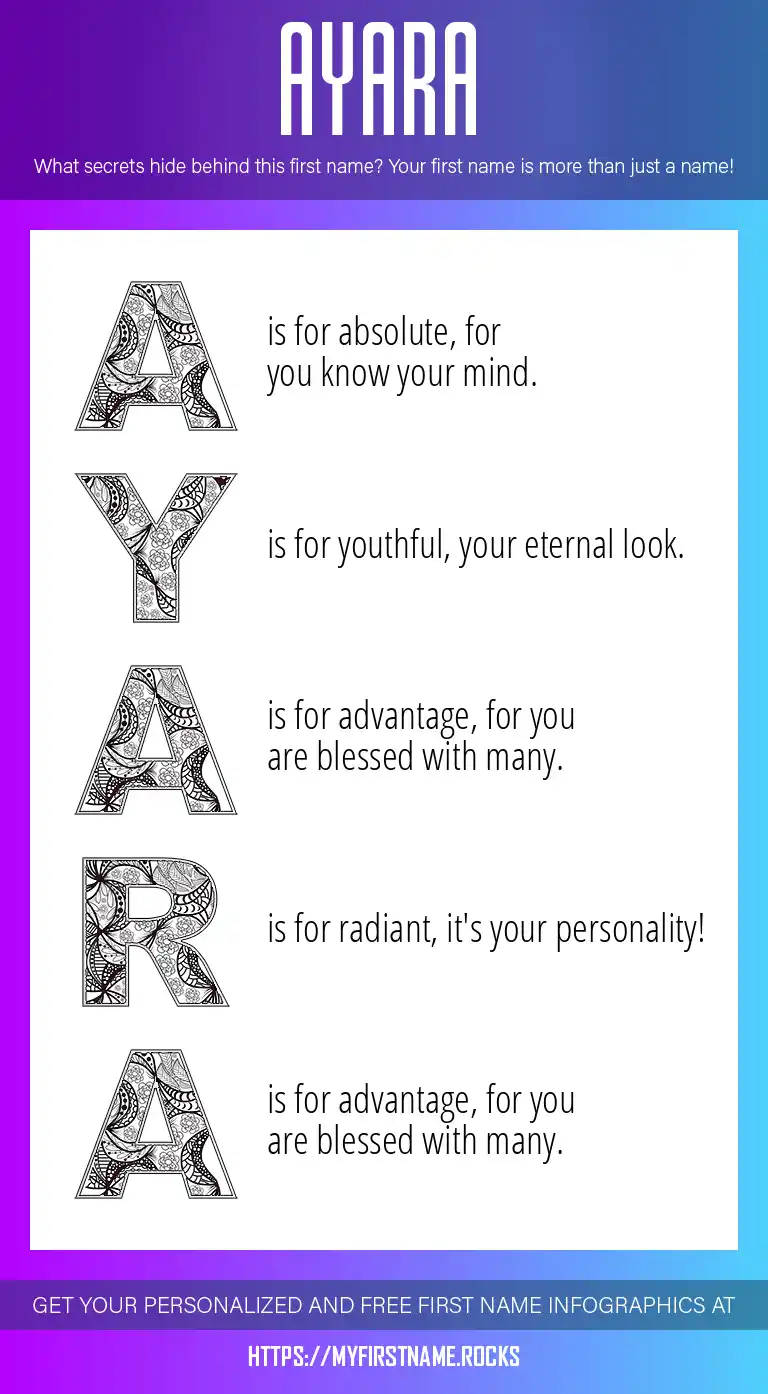 AYARA

What secrets hide behind this first name? Your first name is more than just a name!

A is for absolute, for you know your mind.

Y is for youthful, your eternal look.

A is for advantage, for you are blessed with many.

R is for radiant, it's your personality!

A is for advantage, for you are blessed with many.

GET YOUR PERSONALIZED AND FREE FIRST NAME INFOGRAPHICS AT

HTTPS://MYFIRSTNAME.ROCKS