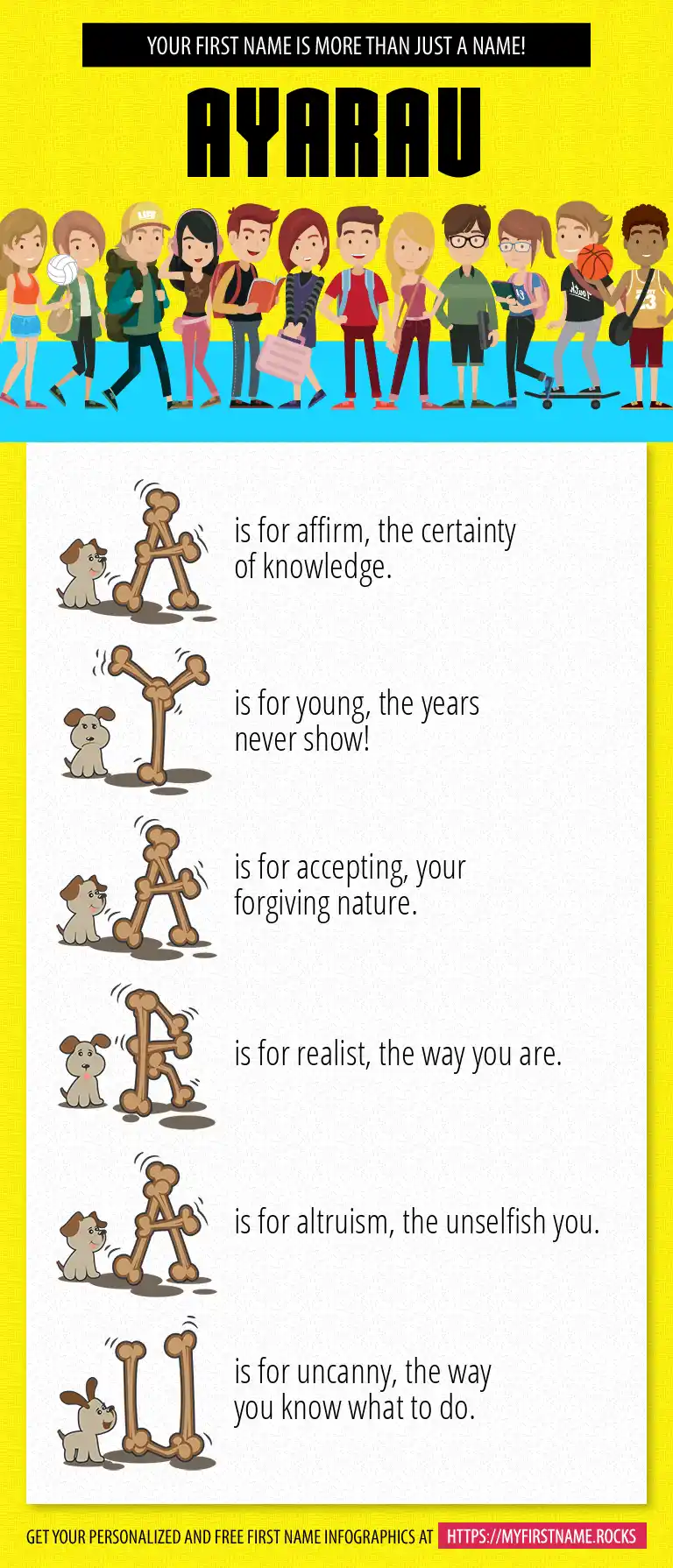 YOUR FIRST NAME IS MORE THAN JUST A NAME!

AYARAU

A is for affirm, the certainty of knowledge.

Y is for young, the years never show!

A is for accepting, your forgiving nature.

R is for realist, the way you are.

A is for altruism, the unselfish you.

U is for uncanny, the way you know what to do.

GET YOUR PERSONALIZED AND FREE FIRST NAME INFOGRAPHICS AT HTTPS://MYFIRSTNAME.ROCKS