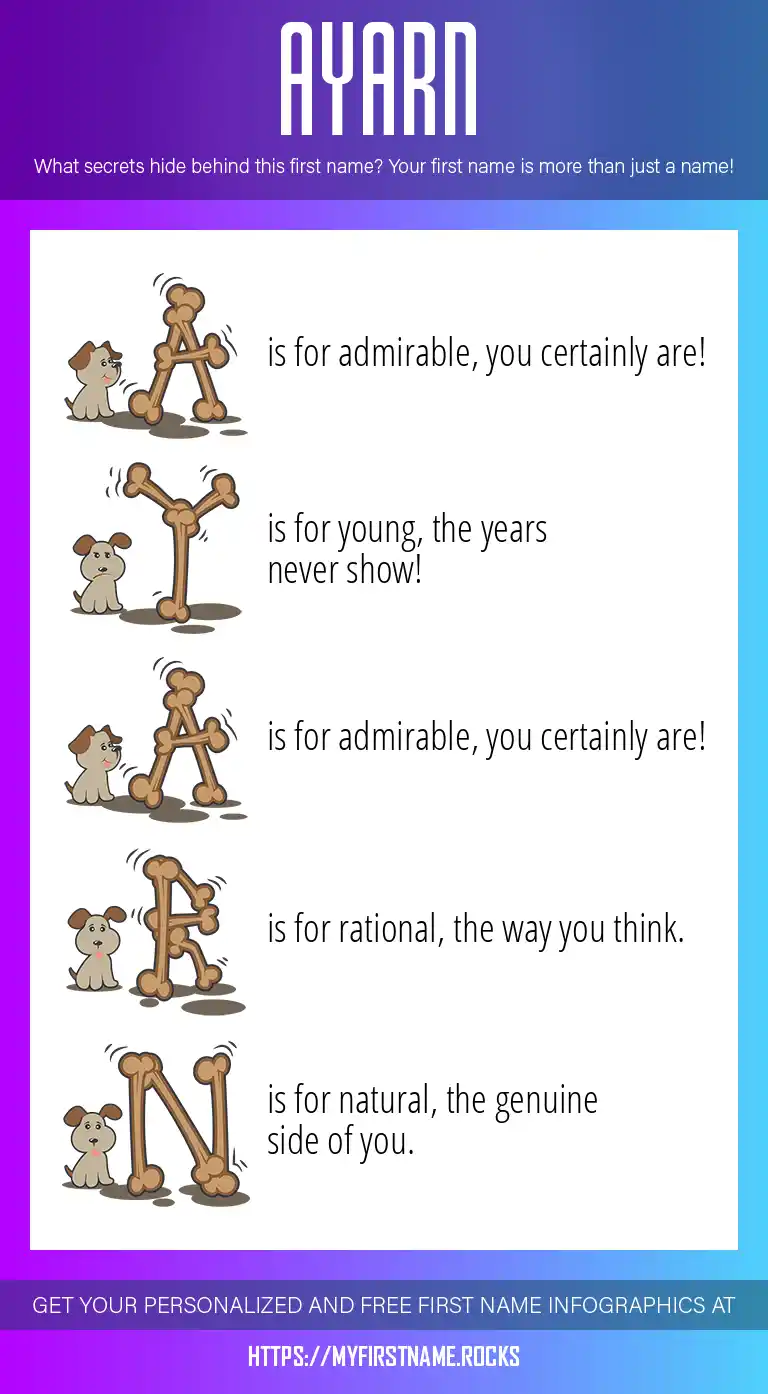 AYARN

What secrets hide behind this first name? Your first name is more than just a name!

A is for admirable, you certainly are!

Y is for young, the years never show!

A is for admirable, you certainly are!

R is for rational, the way you think.

N is for natural, the genuine side of you.

GET YOUR PERSONALIZED AND FREE FIRST NAME INFOGRAPHICS AT

HTTPS://MYFIRSTNAME.ROCKS