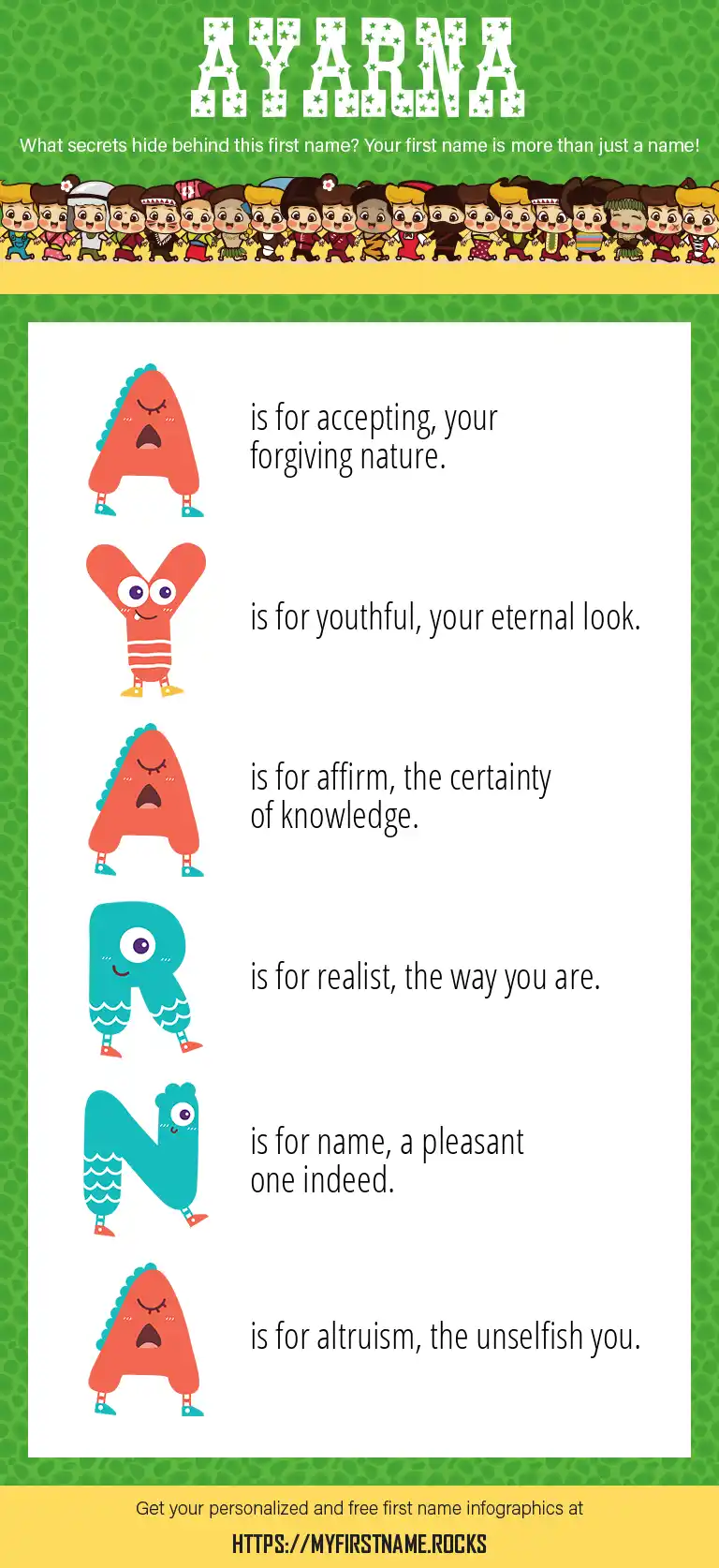 AYARNA

What secrets hide behind this first name? Your first name is more than just a name!

A is for accepting, your forgiving nature.

Y is for youthful, your eternal look.

A is for affirm, the certainty of knowledge.

R is for realist, the way you are.

N is for name, a pleasant one indeed.

A is for altruism, the unselfish you.

Get your personalized and free first name infographics at

HTTPS://MYFIRSTNAME.ROCKS