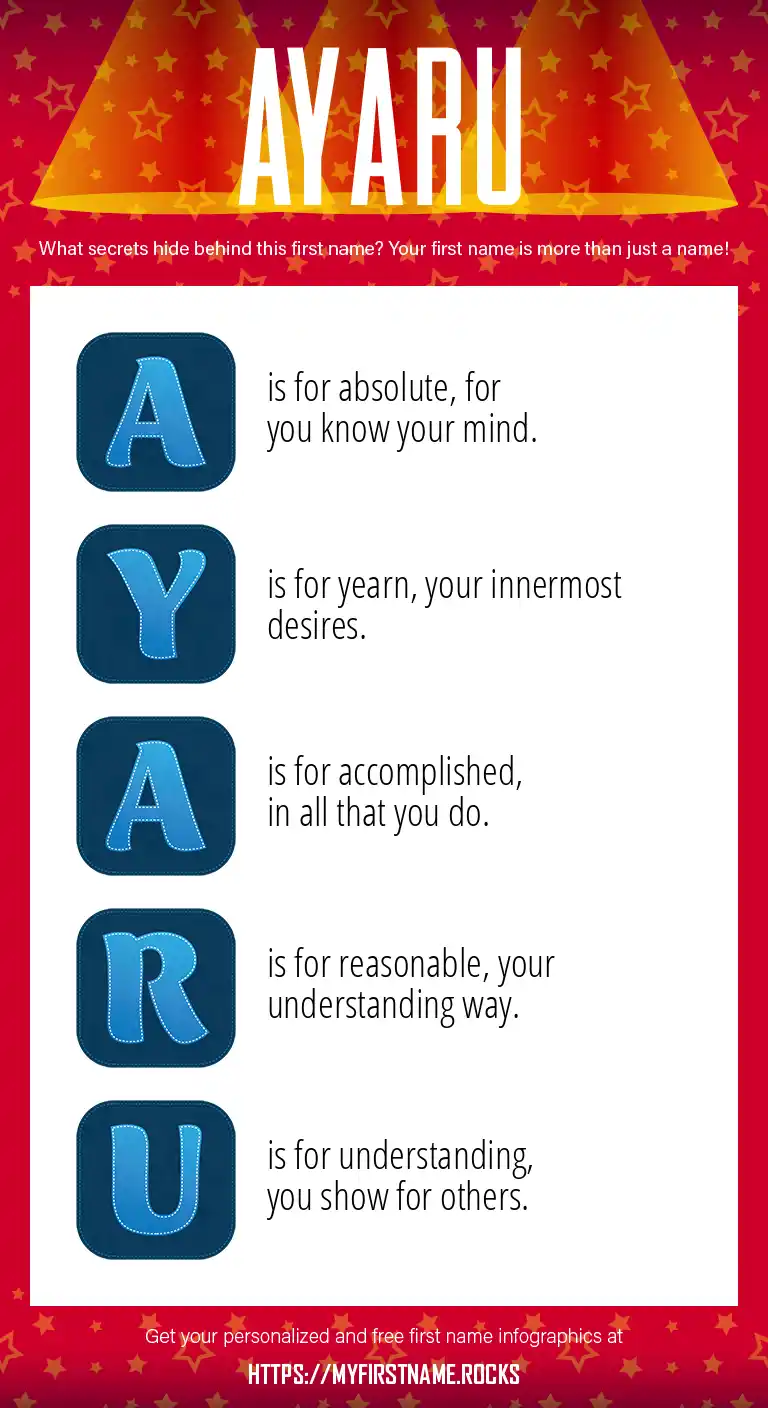 AYARU

What secrets hide behind this first name? Your first name is more than just a name!

A is for absolute, for you know your mind.

Y is for yearn, your innermost desires.

A is for accomplished, in all that you do.

R is for reasonable, your understanding way.

U is for understanding, you show for others.

Get your personalized and free first name infographics at

HTTPS://MYFIRSTNAME.ROCKS