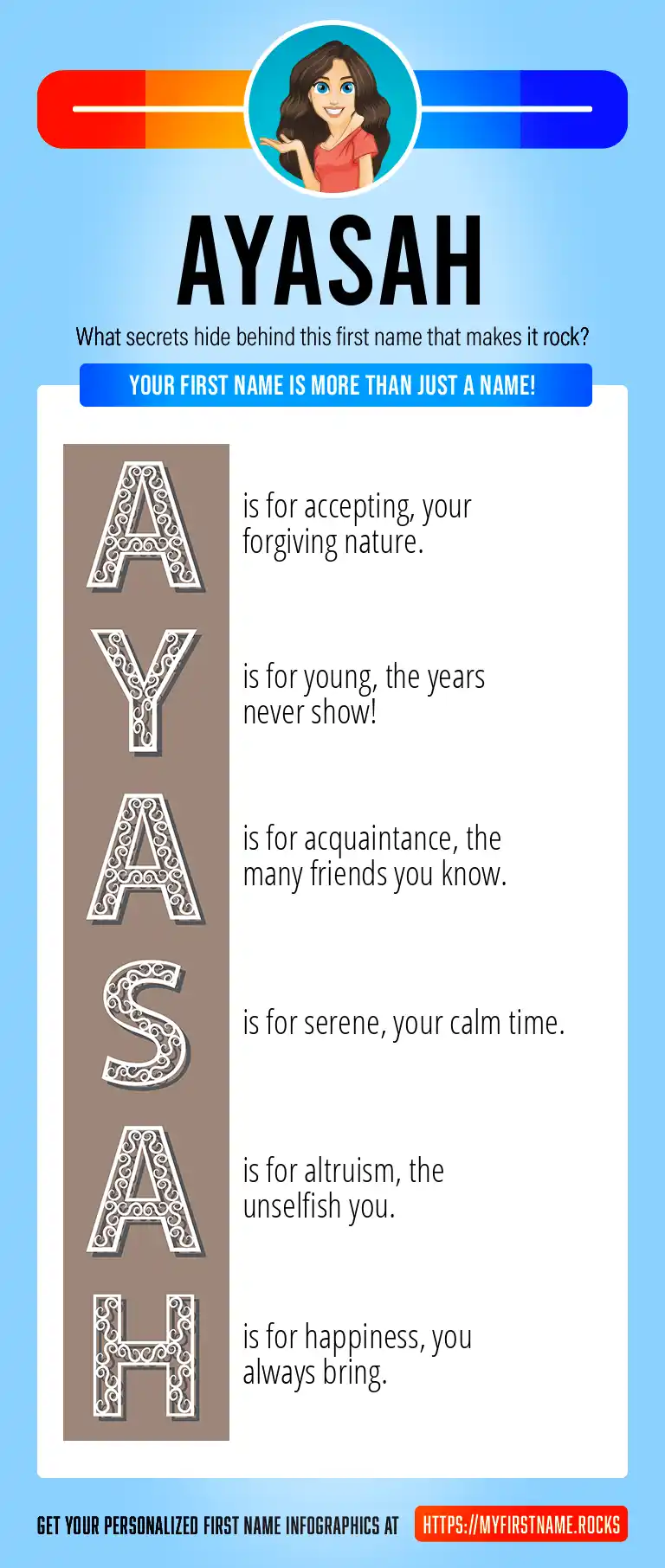 AYASAH

What secrets hide behind this first name that makes it rock?

YOUR FIRST NAME IS MORE THAN JUST A NAME!

A is for accepting, your forgiving nature.

Y is for young, the years never show!

A is for acquaintance, the many friends you know.

S is for serene, your calm time.

A is for altruism, the unselfish you.

H is for happiness, you always bring.

GET YOUR PERSONALIZED FIRST NAME INFOGRAPHICS AT HTTPS://MYFIRSTNAME.ROCKS