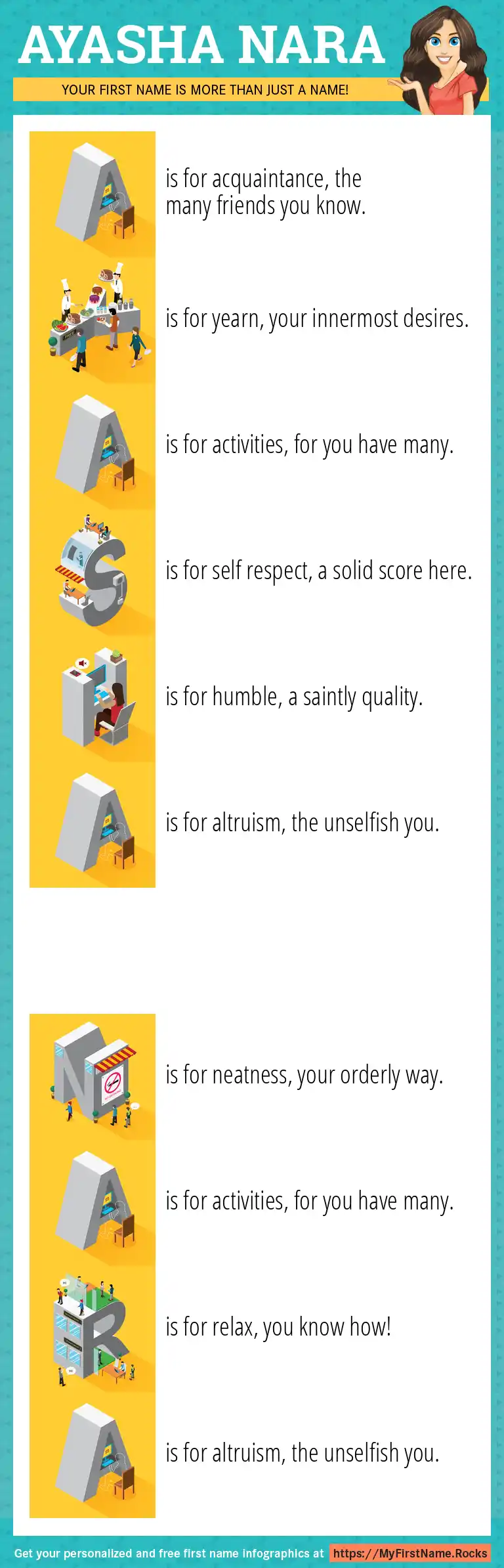 AYASHA NARA

YOUR FIRST NAME IS MORE THAN JUST A NAME!

A is for acquaintance, the many friends you know.

Y is for yearn, your innermost desires.

A is for activities, for you have many.

S is for self respect, a solid score here.

H is for humble, a saintly quality.

A is for altruism, the unselfish you.

N is for neatness, your orderly way.

A is for activities, for you have many.

R is for relax, you know how!

A is for altruism, the unselfish you.

Get your personalized and free first name infographics at https://MyFirstName.Rocks