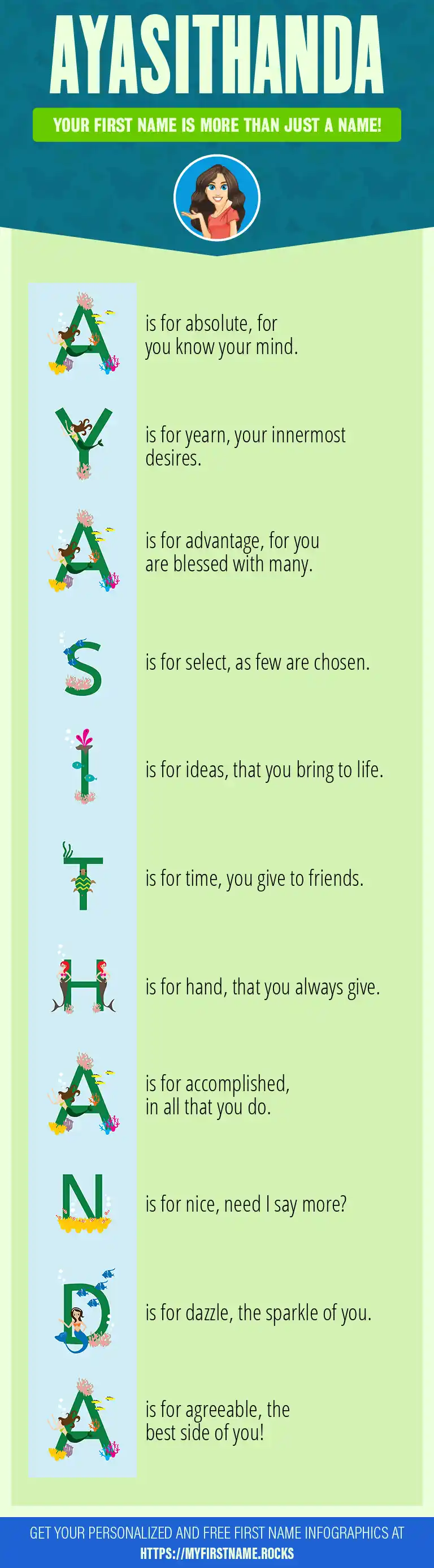 AYASITHANDA

YOUR FIRST NAME IS MORE THAN JUST A NAME!

A is for absolute, for you know your mind.

Y is for yearn, your innermost desires.

A is for advantage, for you are blessed with many.

S is for select, as few are chosen.

I is for ideas, that you bring to life.

T is for time, you give to friends.

H is for hand, that you always give.

A is for accomplished, in all that you do.

N is for nice, need I say more?

D is for dazzle, the sparkle of you.

A is for agreeable, the best side of you!

GET YOUR PERSONALIZED AND FREE FIRST NAME INFOGRAPHICS AT HTTPS://MYFIRSTNAME.ROCKS