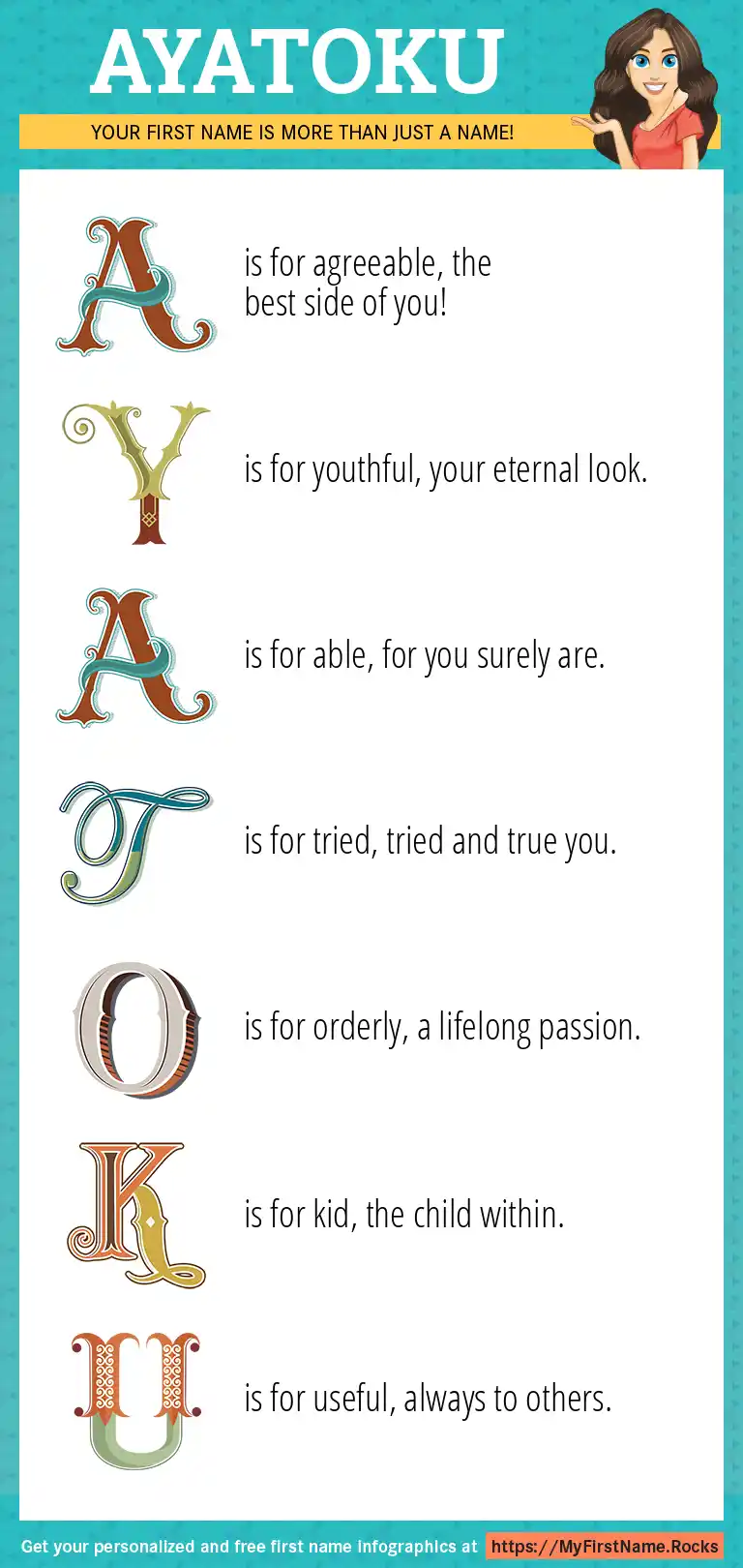 AYATOKU

YOUR FIRST NAME IS MORE THAN JUST A NAME!

A is for agreeable, the best side of you!

Y is for youthful, your eternal look.

A is for able, for you surely are.

T is for tried, tried and true you.

O is for orderly, a lifelong passion.

K is for kid, the child within.

U is for useful, always to others.

Get your personalized and free first name infographics at https://MyFirstName.Rocks