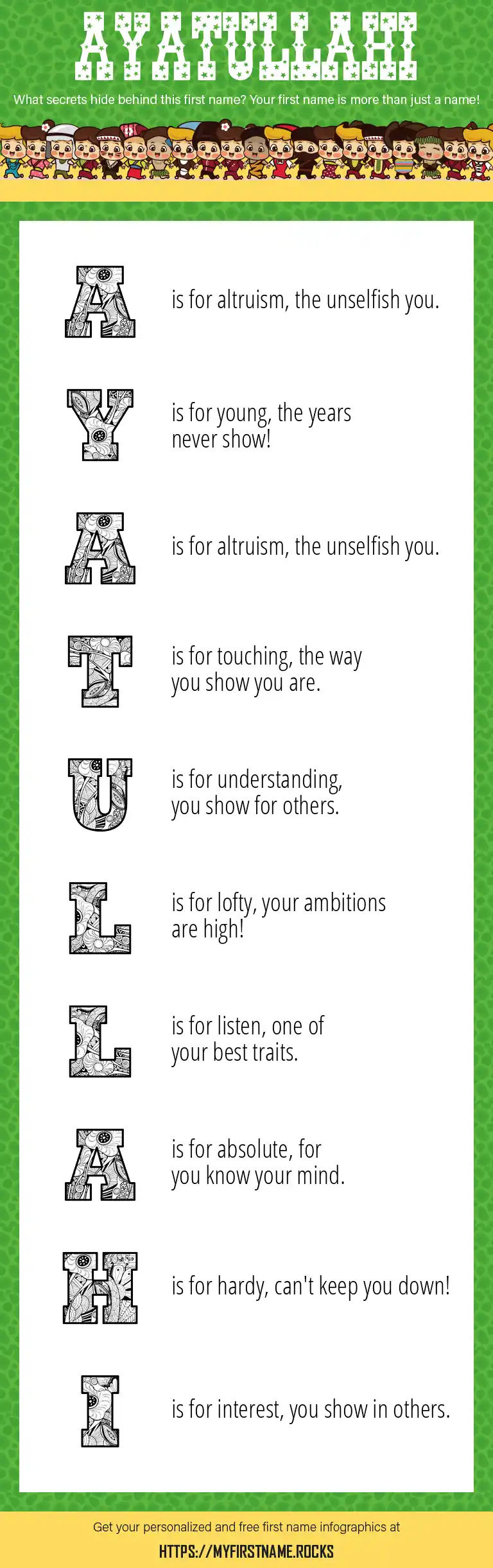 AYATULLAHI

What secrets hide behind this first name? Your first name is more than just a name!

A is for altruism, the unselfish you.

Y is for young, the years never show!

A is for altruism, the unselfish you.

T is for touching, the way you show you are.

U is for understanding, you show for others.

L is for lofty, your ambitions are high!

L is for listen, one of your best traits.

A is for absolute, for you know your mind.

H is for hardy, can't keep you down!

I is for interest, you show in others.

Get your personalized and free first name infographics at

HTTPS://MYFIRSTNAME.ROCKS