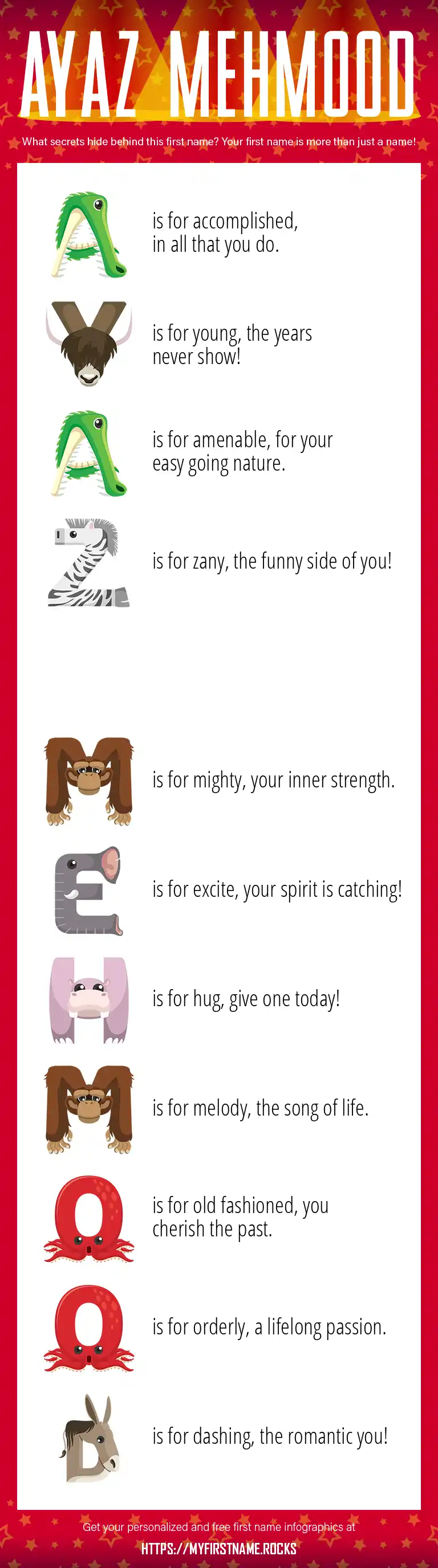 AYAZ MEHMOOD

What secrets hide behind this first name? Your first name is more than just a name!

A is for accomplished, in all that you do.

Y is for young, the years never show!

A is for amenable, for your easy going nature.

Z is for zany, the funny side of you!

M is for mighty, your inner strength.

E is for excite, your spirit is catching!

H is for hug, give one today!

M is for melody, the song of life.

O is for old fashioned, you cherish the past.

O is for orderly, a lifelong passion.

D is for dashing, the romantic you!

Get your personalized and free first name infographics at

HTTPS://MYFIRSTNAME.ROCKS