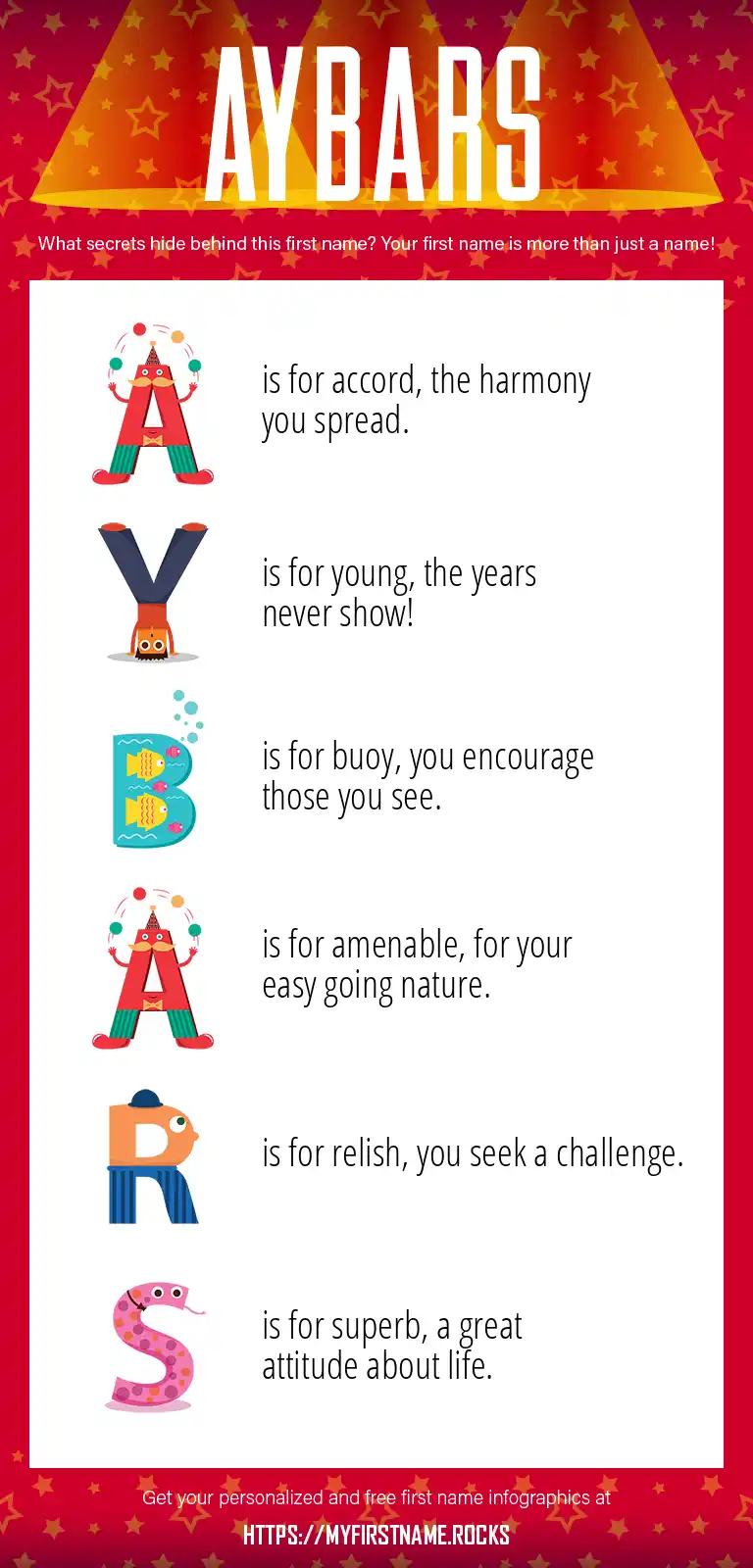 AYBARS

What secrets hide behind this first name? Your first name is more than just a name!

A is for accord, the harmony you spread.

Y is for young, the years never show!

B is for buoy, you encourage those you see.

A is for amenable, for your easy going nature.

R is for relish, you seek a challenge.

S is for superb, a great attitude about life.

Get your personalized and free first name infographics at

HTTPS://MYFIRSTNAME.ROCKS