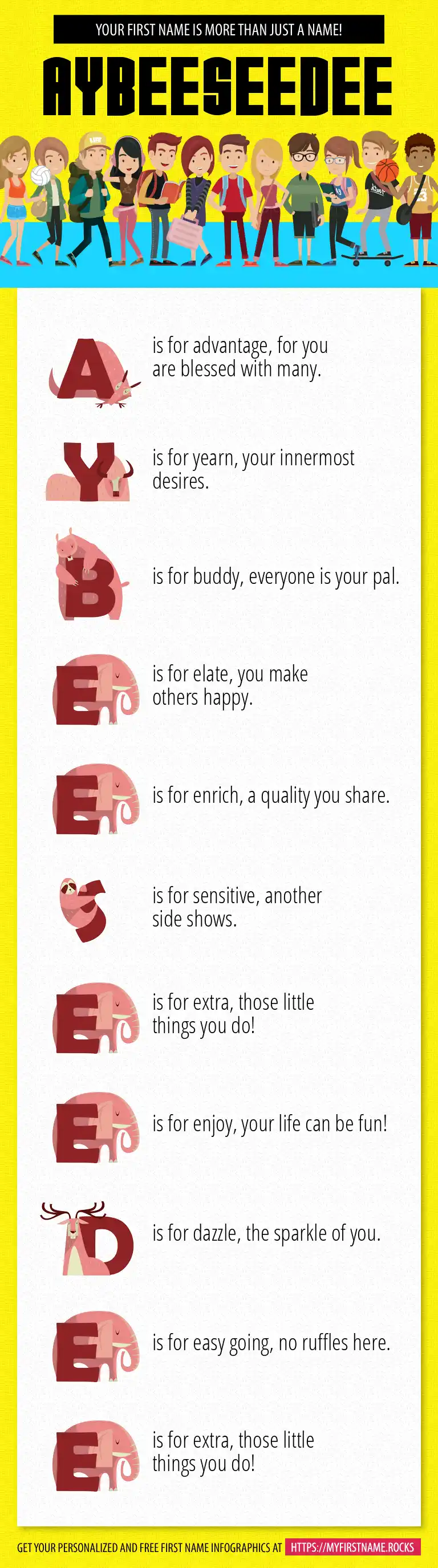 YOUR FIRST NAME IS MORE THAN JUST A NAME!

AYBEESEEDEE

A is for advantage, for you are blessed with many.

Y is for yearn, your innermost desires.

B is for buddy, everyone is your pal.

E is for elate, you make others happy.

E is for enrich, a quality you share.

S is for sensitive, another side shows.

E is for extra, those little things you do!

E is for enjoy, your life can be fun!

D is for dazzle, the sparkle of you.

E is for easy going, no ruffles here.

E is for extra, those little things you do!

GET YOUR PERSONALIZED AND FREE FIRST NAME INFOGRAPHICS AT HTTPS://MYFIRSTNAME.ROCKS