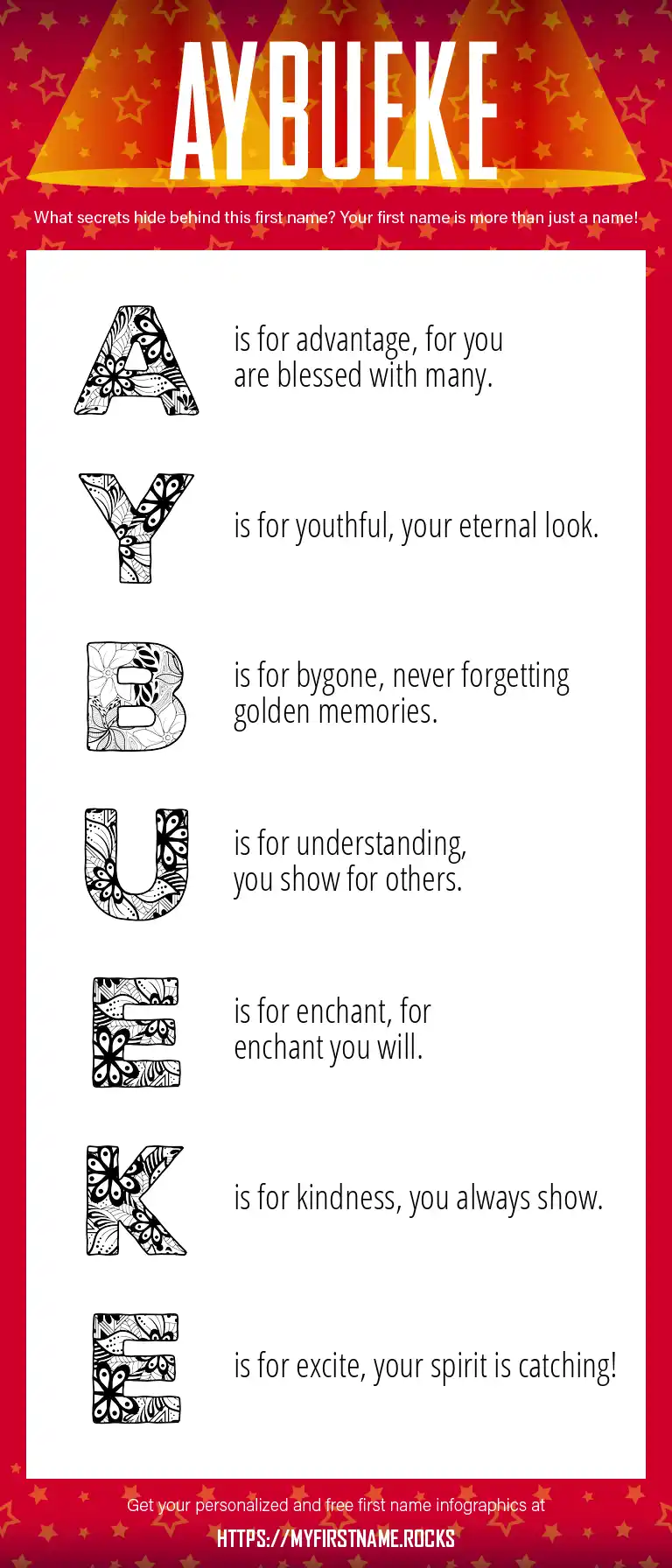 AYBUEKE

What secrets hide behind this first name? Your first name is more than just a name!

A is for advantage, for you are blessed with many.

Y is for youthful, your eternal look.

B is for bygone, never forgetting golden memories.

U is for understanding, you show for others.

E is for enchant, for enchant you will.

K is for kindness, you always show.

E is for excite, your spirit is catching!

Get your personalized and free first name infographics at

HTTPS://MYFIRSTNAME.ROCKS