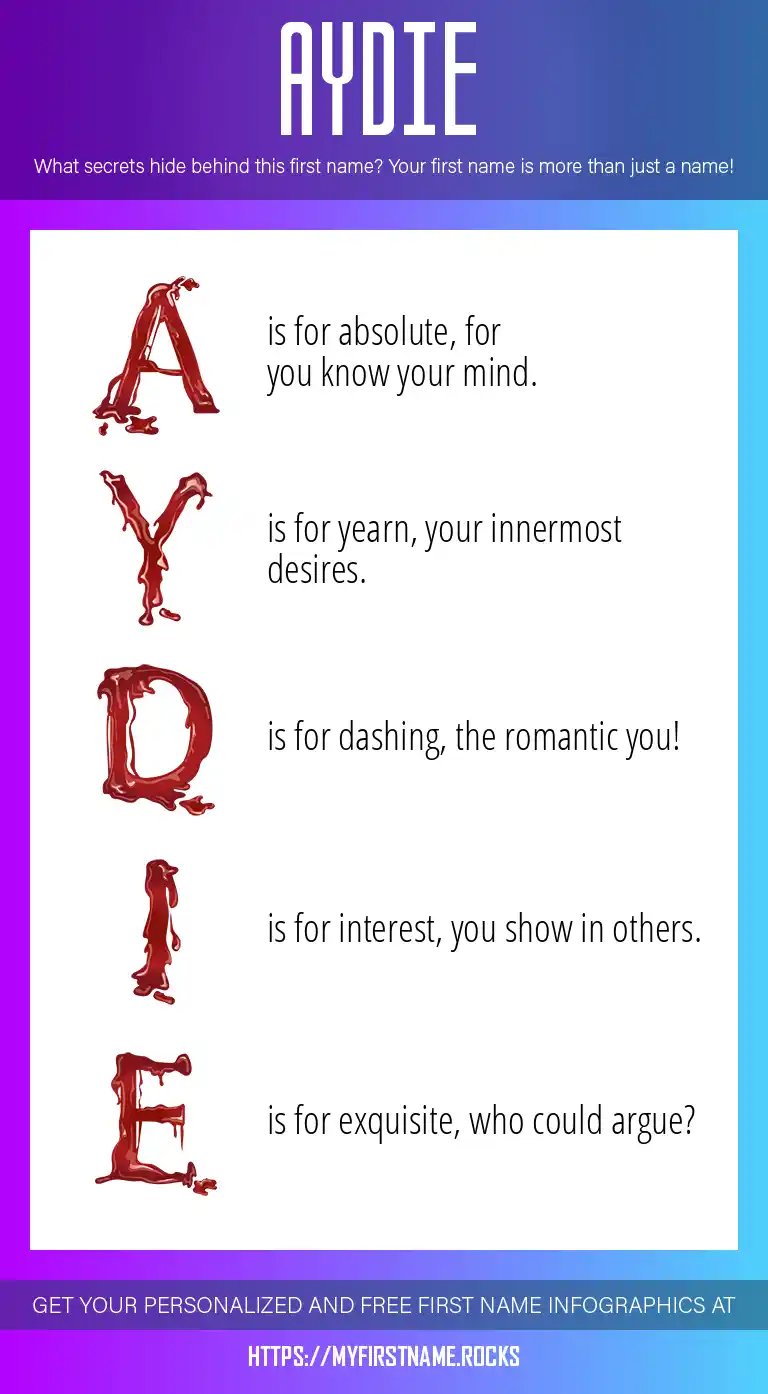 AYDIE

What secrets hide behind this first name? Your first name is more than just a name!

A is for absolute, for you know your mind.

Y is for yearn, your innermost desires.

D is for dashing, the romantic you!

I is for interest, you show in others.

E is for exquisite, who could argue?

GET YOUR PERSONALIZED AND FREE FIRST NAME INFOGRAPHICS AT

HTTPS://MYFIRSTNAME.ROCKS