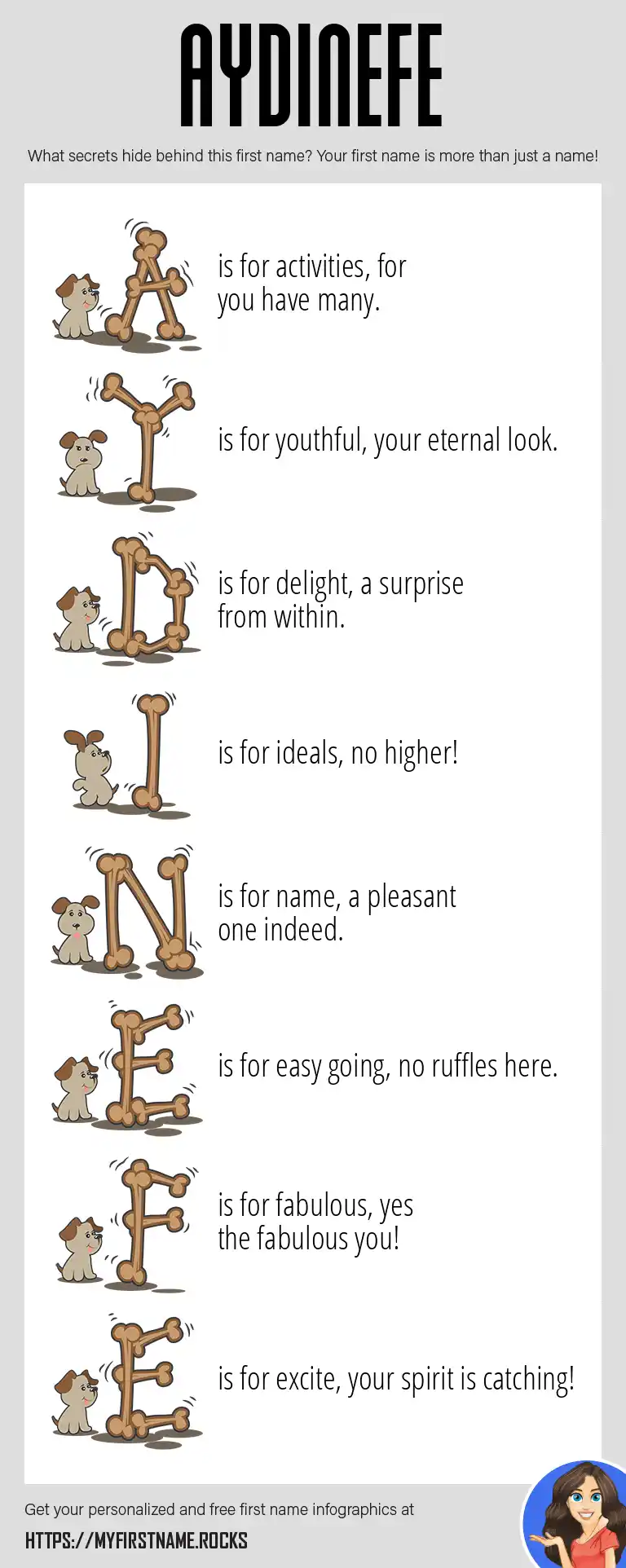 AYDINEFE

What secrets hide behind this first name? Your first name is more than just a name!

A is for activities, for you have many.

Y is for youthful, your eternal look.

D is for delight, a surprise from within.

I is for ideals, no higher!

N is for name, a pleasant one indeed.

E is for easy going, no ruffles here.

F is for fabulous, yes the fabulous you!

E is for excite, your spirit is catching!

Get your personalized and free first name infographics at

HTTPS://MYFIRSTNAME.ROCKS