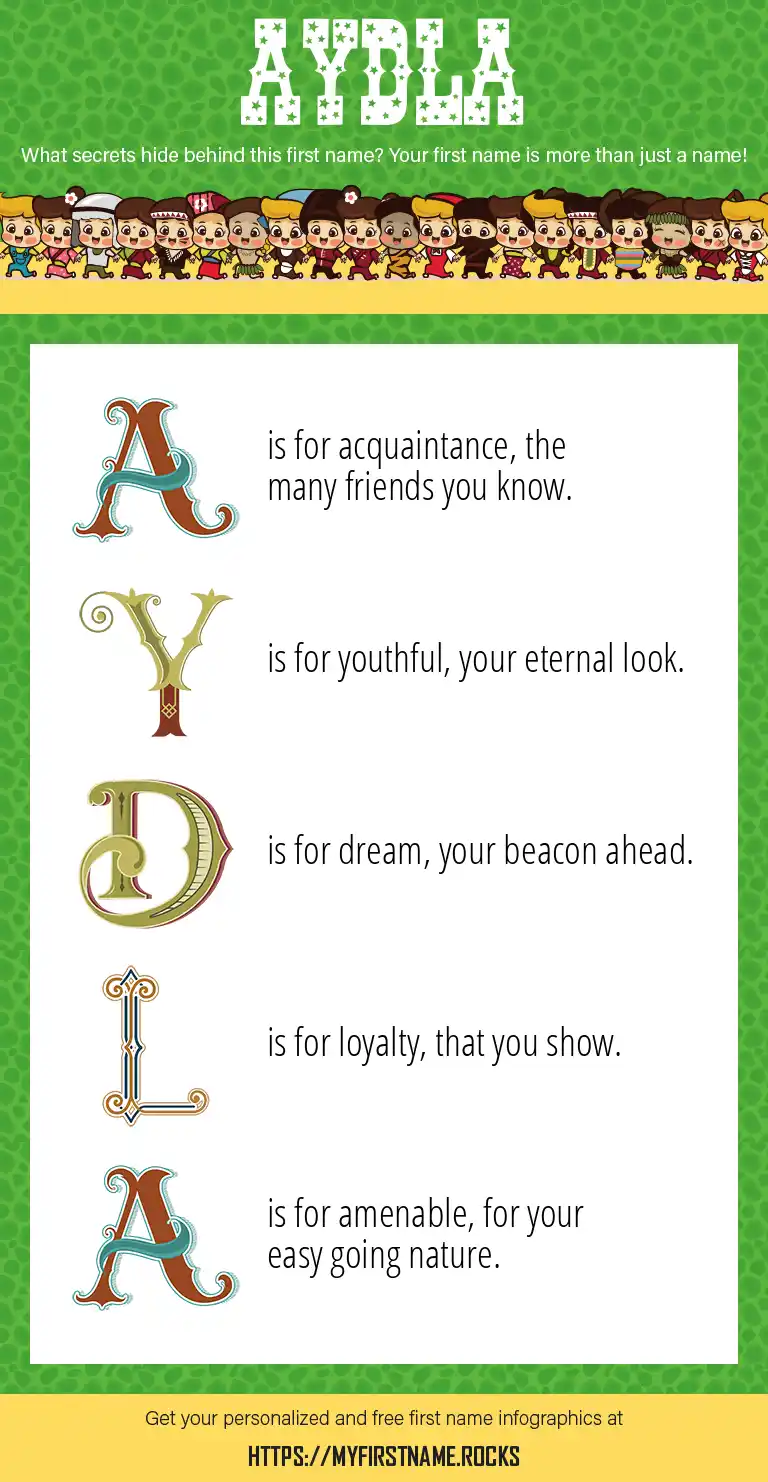 AYDLA

What secrets hide behind this first name? Your first name is more than just a name!

A is for acquaintance, the many friends you know.

Y is for youthful, your eternal look.

D is for dream, your beacon ahead.

L is for loyalty, that you show.

A is for amenable, for your easy going nature.

Get your personalized and free first name infographics at

HTTPS://MYFIRSTNAME.ROCKS