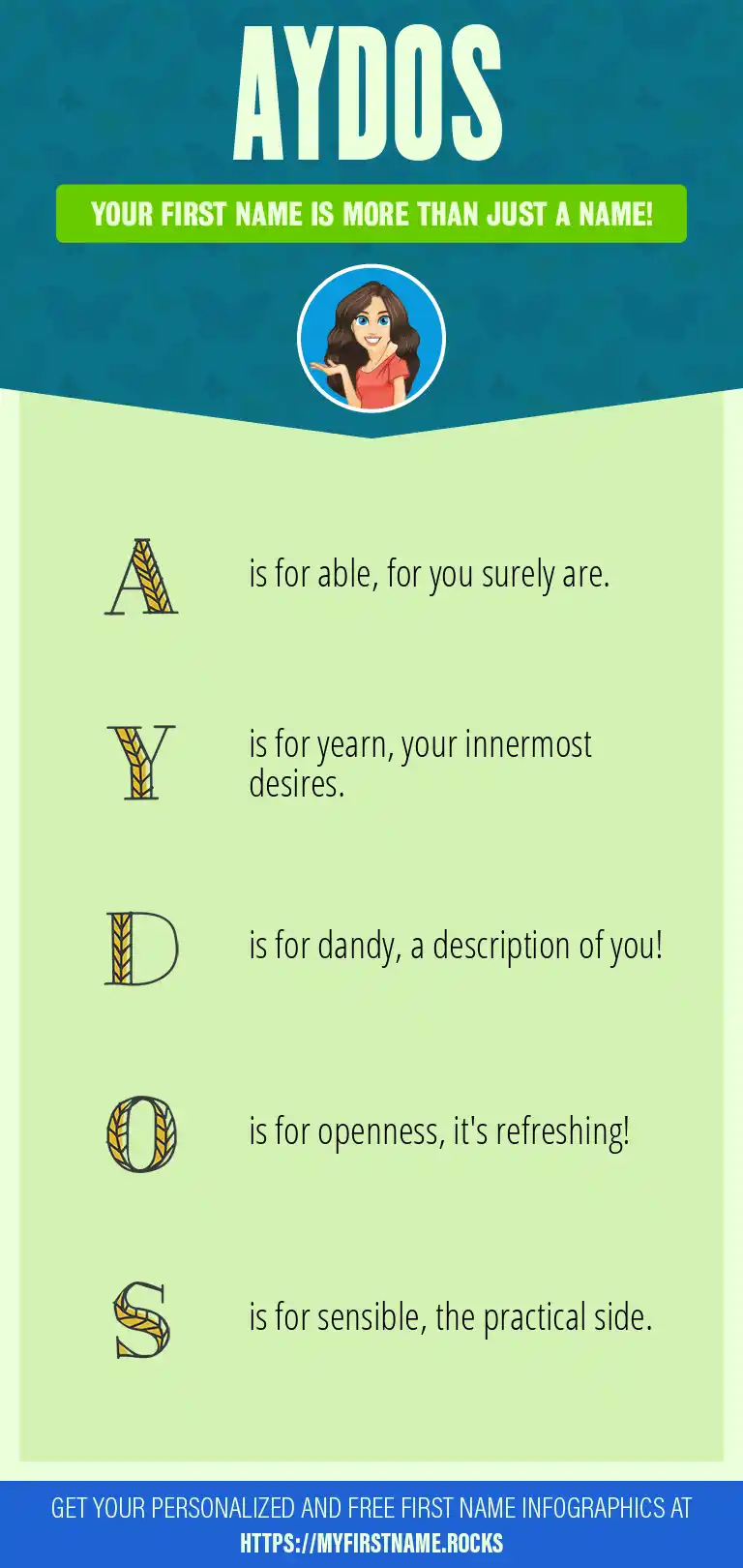 AYDOS

YOUR FIRST NAME IS MORE THAN JUST A NAME!

A is for able, for you surely are.

Y is for yearn, your innermost desires.

D is for dandy, a description of you!

O is for openness, it's refreshing!

S is for sensible, the practical side.

GET YOUR PERSONALIZED AND FREE FIRST NAME INFOGRAPHICS AT HTTPS://MYFIRSTNAME.ROCKS