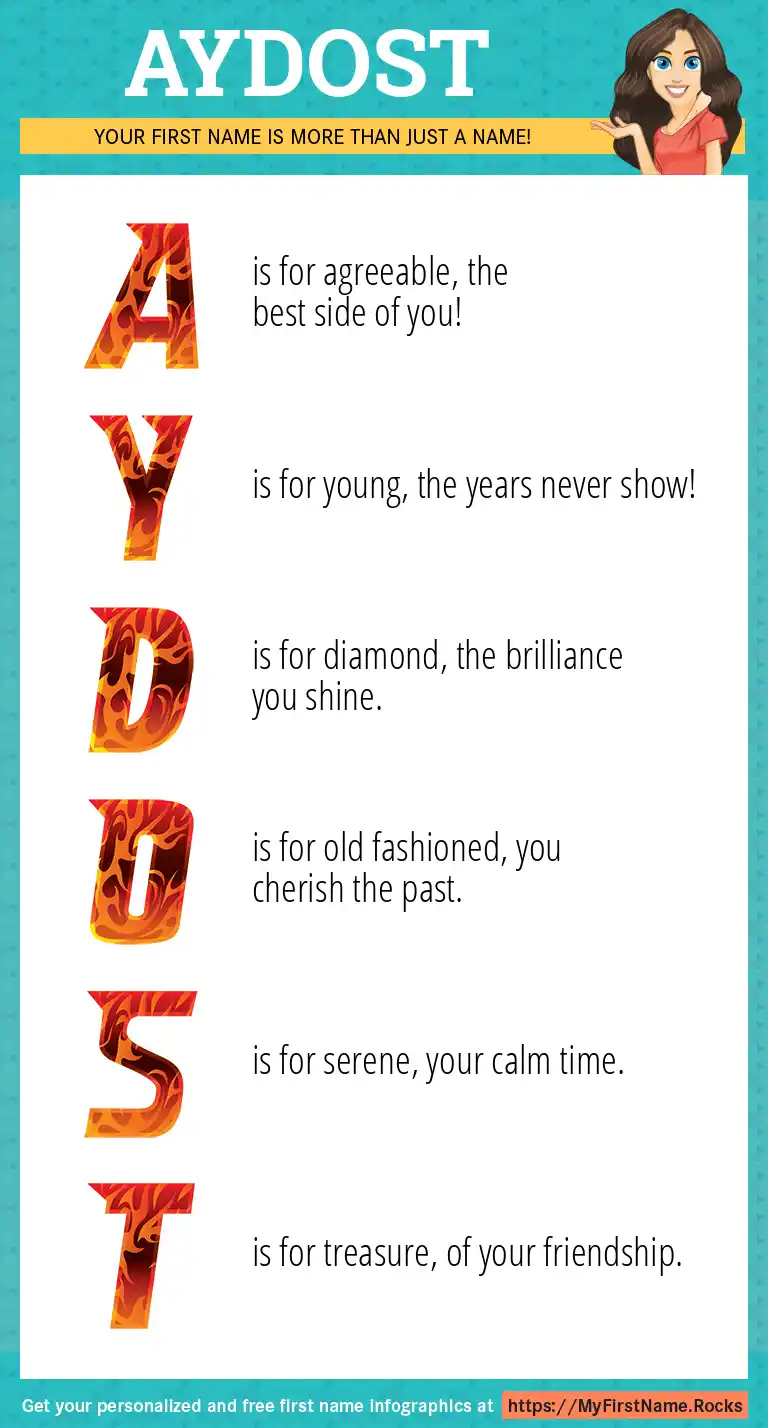 AYDOST

YOUR FIRST NAME IS MORE THAN JUST A NAME!

A is for agreeable, the best side of you!

Y is for young, the years never show!

D is for diamond, the brilliance you shine.

O is for old fashioned, you cherish the past.

S is for serene, your calm time.

T is for treasure, of your friendship.

Get your personalized and free first name infographics at https://MyFirstName.Rocks