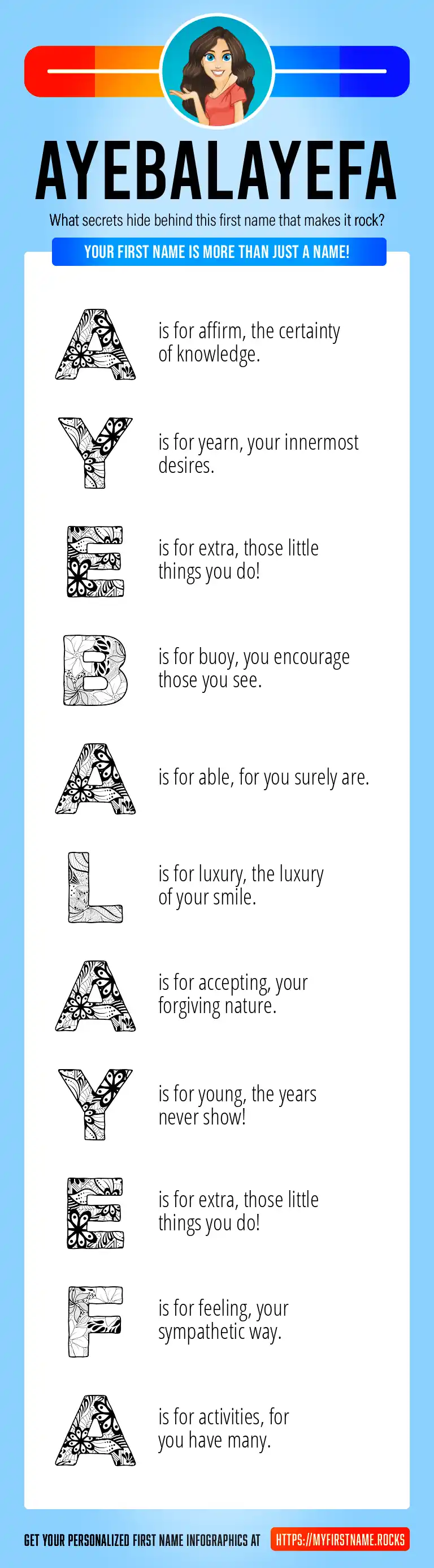 AYEBALAYEFA

What secrets hide behind this first name that makes it rock?

YOUR FIRST NAME IS MORE THAN JUST A NAME!

A is for affirm, the certainty of knowledge.

Y is for yearn, your innermost desires.

E is for extra, those little things you do!

B is for buoy, you encourage those you see.

A is for able, for you surely are.

L is for luxury, the luxury of your smile.

A is for accepting, your forgiving nature.

Y is for young, the years never show!

E is for extra, those little things you do!

F is for feeling, your sympathetic way.

A is for activities, for you have many.

GET YOUR PERSONALIZED FIRST NAME INFOGRAPHICS AT HTTPS://MYFIRSTNAME.ROCKS