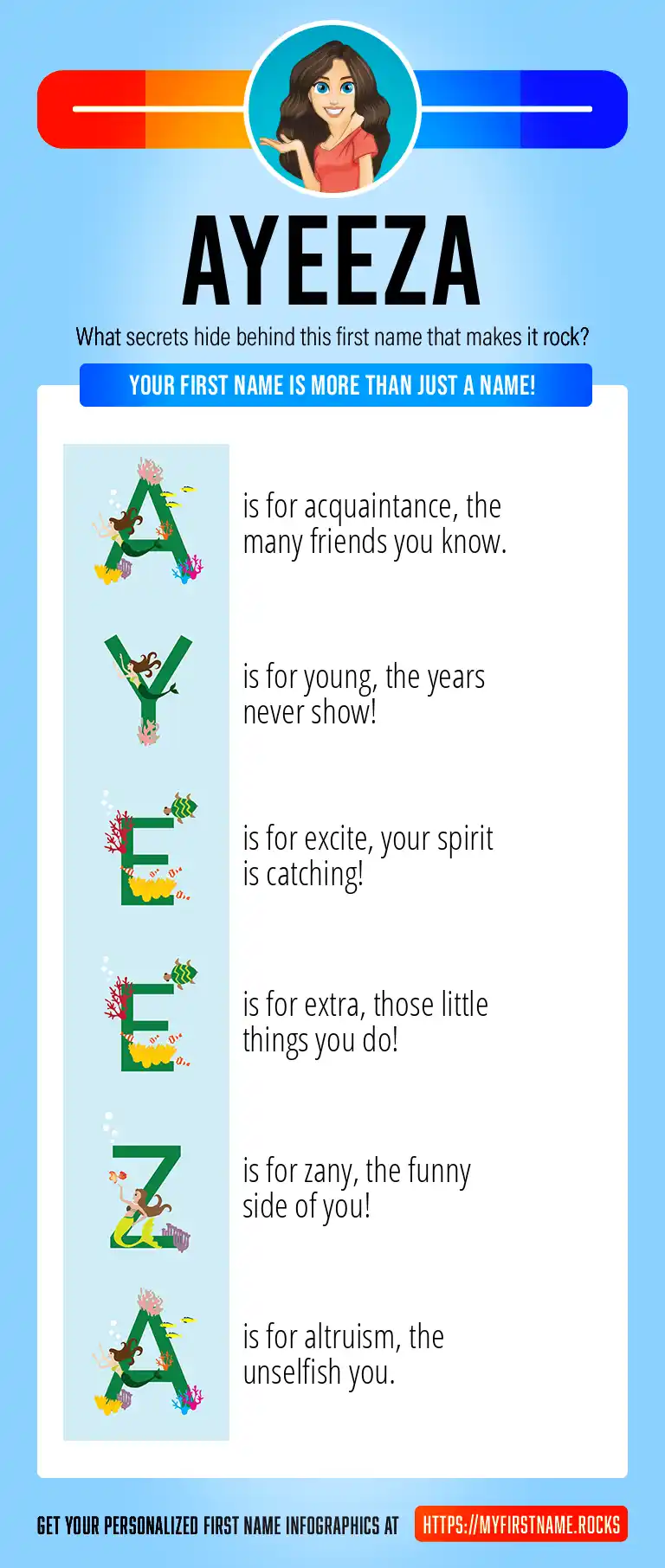 AYEEZA

What secrets hide behind this first name that makes it rock?

YOUR FIRST NAME IS MORE THAN JUST A NAME!

A is for acquaintance, the many friends you know.

Y is for young, the years never show!

E is for excite, your spirit is catching!

E is for extra, those little things you do!

Z is for zany, the funny side of you!

A is for altruism, the unselfish you.

GET YOUR PERSONALIZED FIRST NAME INFOGRAPHICS AT HTTPS://MYFIRSTNAME.ROCKS