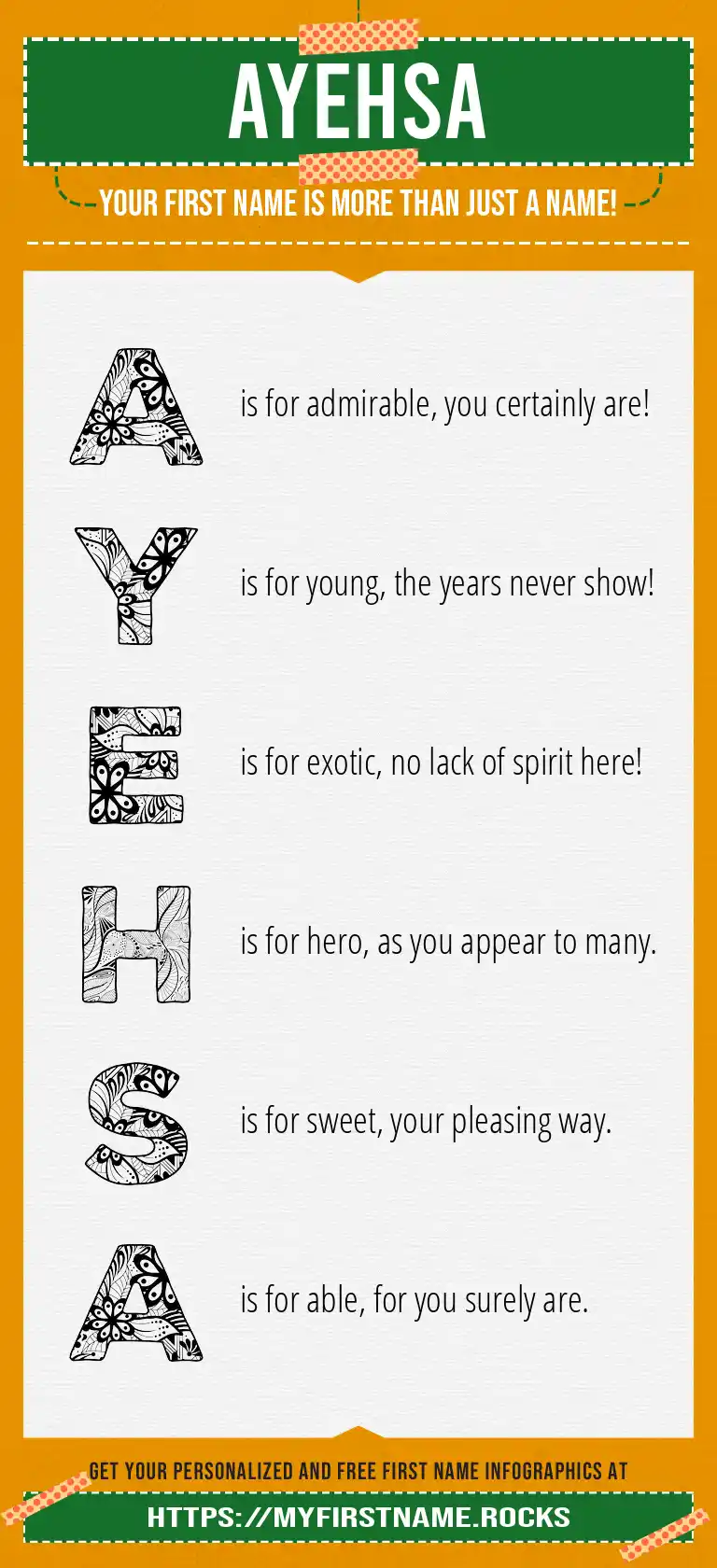 AYEHSA

YOUR FIRST NAME IS MORE THAN JUST A NAME!

A is for admirable, you certainly are!

Y is for young, the years never show!

E is for exotic, no lack of spirit here!

H is for hero, as you appear to many.

S is for sweet, your pleasing way.

A is for able, for you surely are.

GET YOUR PERSONALIZED AND FREE FIRST NAME INFOGRAPHICS AT

HTTPS://MYFIRSTNAME.ROCKS