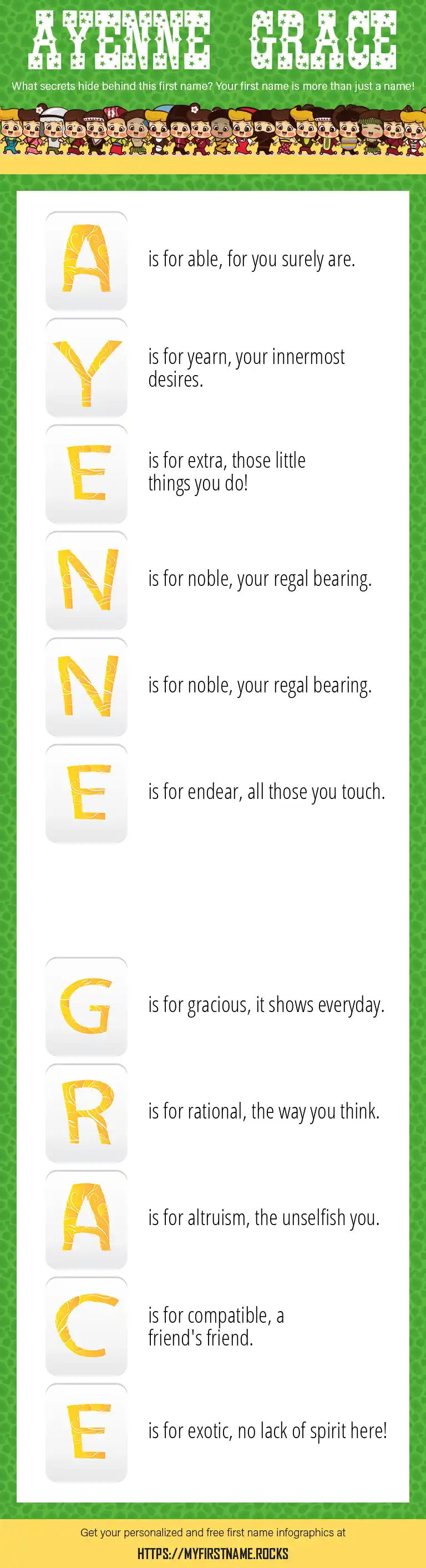 AYENNE GRACE

What secrets hide behind this first name? Your first name is more than just a name!

A is for able, for you surely are.

Y is for yearn, your innermost desires.

E is for extra, those little things you do!

N is for noble, your regal bearing.

N is for noble, your regal bearing.

E is for endear, all those you touch.

G is for gracious, it shows everyday.

R is for rational, the way you think.

A is for altruism, the unselfish you.

C is for compatible, a friend's friend.

E is for exotic, no lack of spirit here!

Get your personalized and free first name infographics at

HTTPS://MYFIRSTNAME.ROCKS