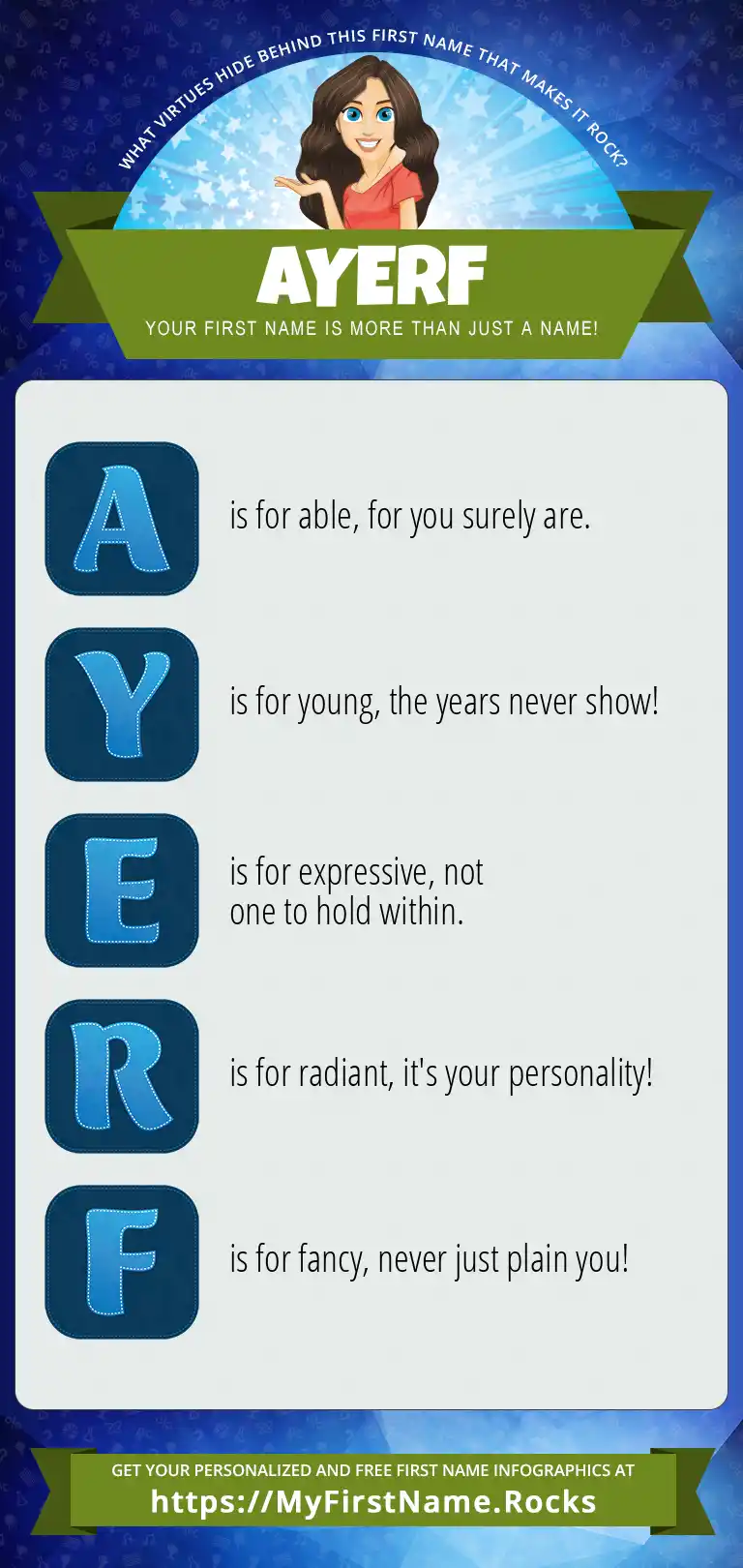 WHAT VIRTUES HIDE BEHIND THIS FIRST NAME THAT MAKES IT ROCK?

AYERF

YOUR FIRST NAME IS MORE THAN JUST A NAME!

A is for able, for you surely are.

Y is for young, the years never show!

E is for expressive, not one to hold within.

R is for radiant, it's your personality!

F is for fancy, never just plain you!

GET YOUR PERSONALIZED AND FREE FIRST NAME INFOGRAPHICS AT
https://MyFirstName.Rocks