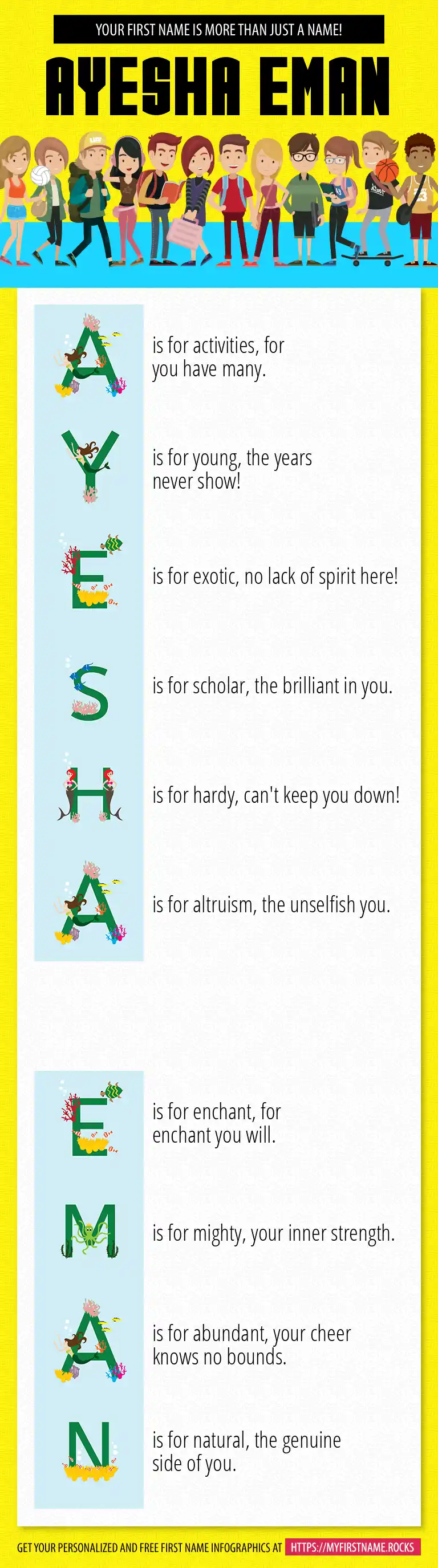 YOUR FIRST NAME IS MORE THAN JUST A NAME!

AYESHA EMAN

A is for activities, for you have many.

Y is for young, the years never show!

E is for exotic, no lack of spirit here!

S is for scholar, the brilliant in you.

H is for hardy, can't keep you down!

A is for altruism, the unselfish you.

E is for enchant, for enchant you will.

M is for mighty, your inner strength.

A is for abundant, your cheer knows no bounds.

N is for natural, the genuine side of you.

GET YOUR PERSONALIZED AND FREE FIRST NAME INFOGRAPHICS AT HTTPS://MYFIRSTNAME.ROCKS