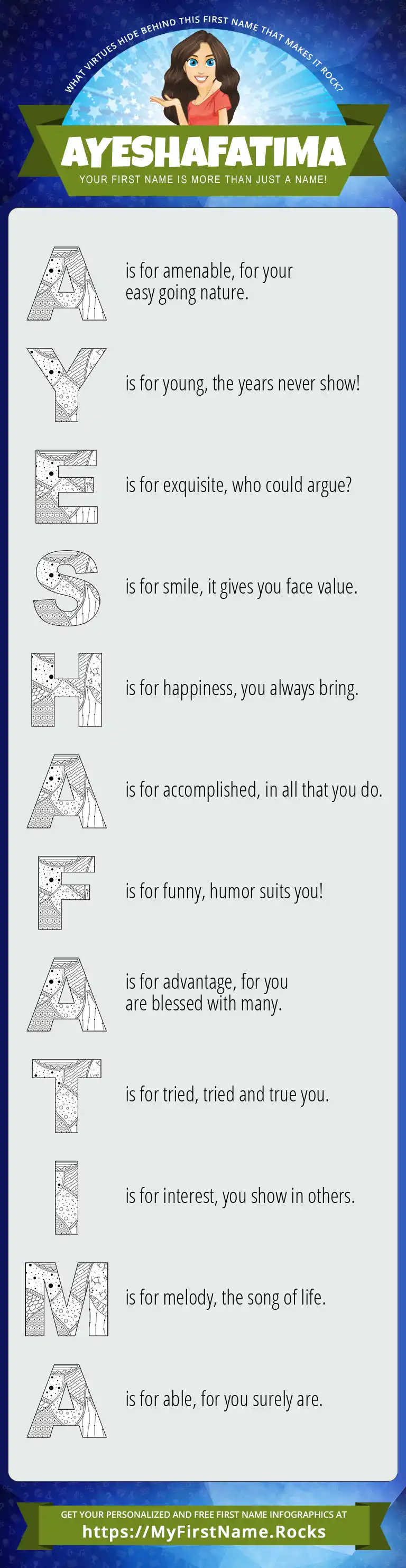 WHAT VIRTUES HIDE BEHIND THIS FIRST NAME THAT MAKES IT ROCK?

AYESHAFATIMA

YOUR FIRST NAME IS MORE THAN JUST A NAME!

A is for amenable, for your easy going nature.

Y is for young, the years never show!

E is for exquisite, who could argue?

S is for smile, it gives you face value.

H is for happiness, you always bring.

A is for accomplished, in all that you do.

F is for funny, humor suits you!

A is for advantage, for you are blessed with many.

T is for tried, tried and true you.

I is for interest, you show in others.

M is for melody, the song of life.

A is for able, for you surely are.

GET YOUR PERSONALIZED AND FREE FIRST NAME INFOGRAPHICS AT

https://MyFirstName.Rocks