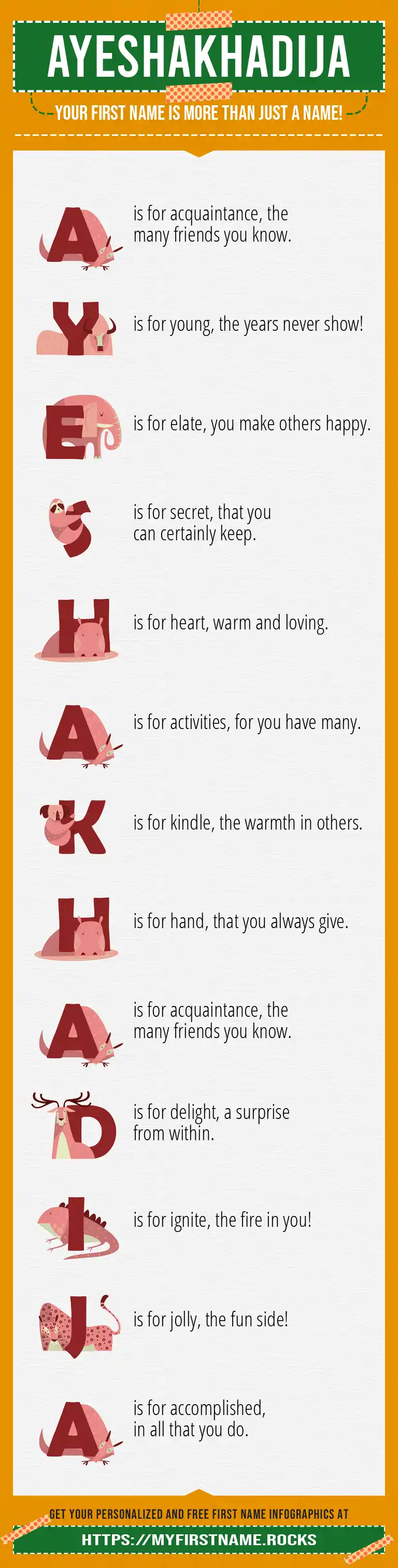 AYESHAKHADIJA

YOUR FIRST NAME IS MORE THAN JUST A NAME!

A is for acquaintance, the many friends you know.

Y is for young, the years never show!

E is for elate, you make others happy.

S is for secret, that you can certainly keep.

H is for heart, warm and loving.

A is for activities, for you have many.

K is for kindle, the warmth in others.

H is for hand, that you always give.

A is for acquaintance, the many friends you know.

D is for delight, a surprise from within.

I is for ignite, the fire in you!

J is for jolly, the fun side!

A is for accomplished, in all that you do.

GET YOUR PERSONALIZED AND FREE FIRST NAME INFOGRAPHICS AT

HTTPS://MYFIRSTNAME.ROCKS