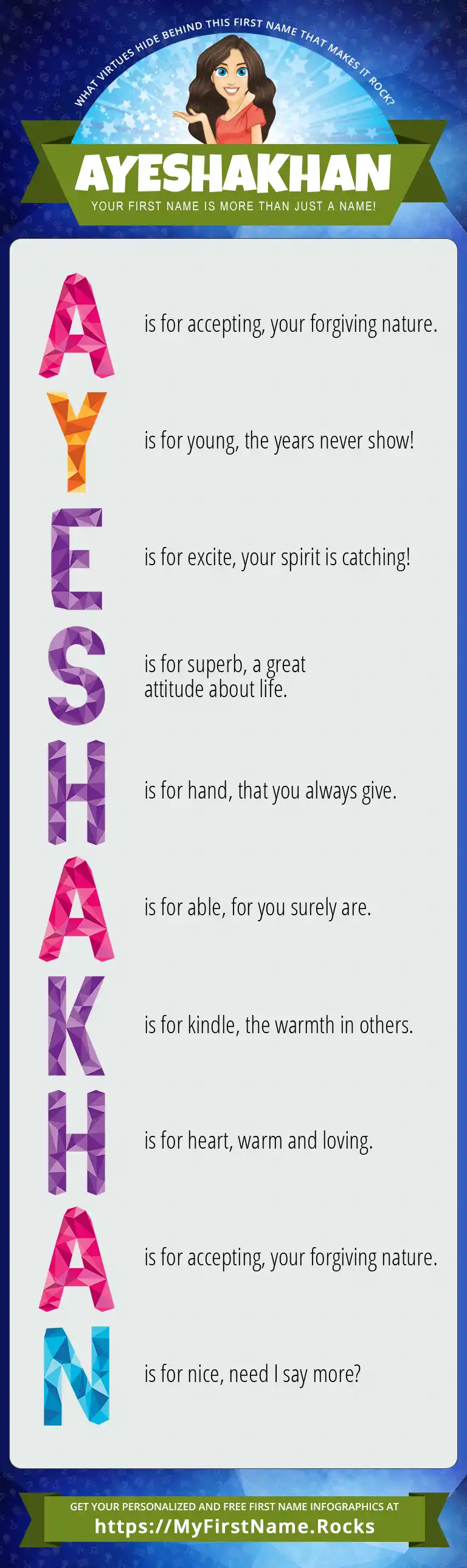 WHAT VIRTUES HIDE BEHIND THIS FIRST NAME THAT MAKES IT ROCK?

AYESHAKHAN

YOUR FIRST NAME IS MORE THAN JUST A NAME!

A is for accepting, your forgiving nature.

Y is for young, the years never show!

E is for excite, your spirit is catching!

S is for superb, a great attitude about life.

H is for hand, that you always give.

A is for able, for you surely are.

K is for kindle, the warmth in others.

H is for heart, warm and loving.

A is for accepting, your forgiving nature.

N is for nice, need I say more?

GET YOUR PERSONALIZED AND FREE FIRST NAME INFOGRAPHICS AT

https://MyFirstName.Rocks