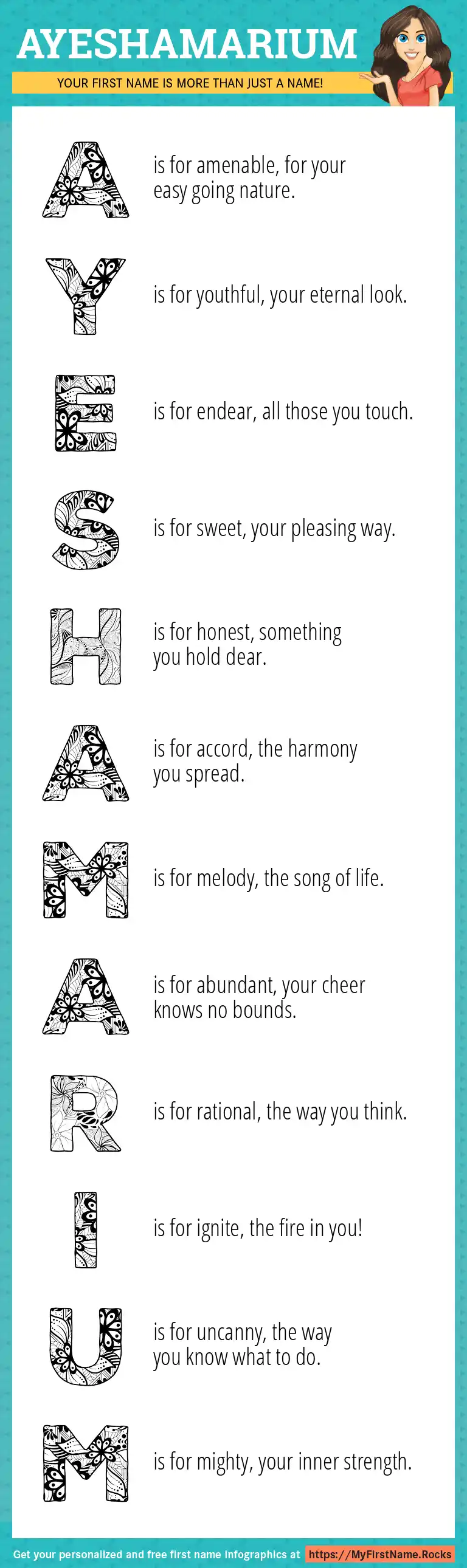 AYESHAMARIUM

YOUR FIRST NAME IS MORE THAN JUST A NAME!

A is for amenable, for your easy going nature.

Y is for youthful, your eternal look.

E is for endear, all those you touch.

S is for sweet, your pleasing way.

H is for honest, something you hold dear.

A is for accord, the harmony you spread.

M is for melody, the song of life.

A is for abundant, your cheer knows no bounds.

R is for rational, the way you think.

I is for ignite, the fire in you!

U is for uncanny, the way you know what to do.

M is for mighty, your inner strength.

Get your personalized and free first name infographics at https://MyFirstName.Rocks