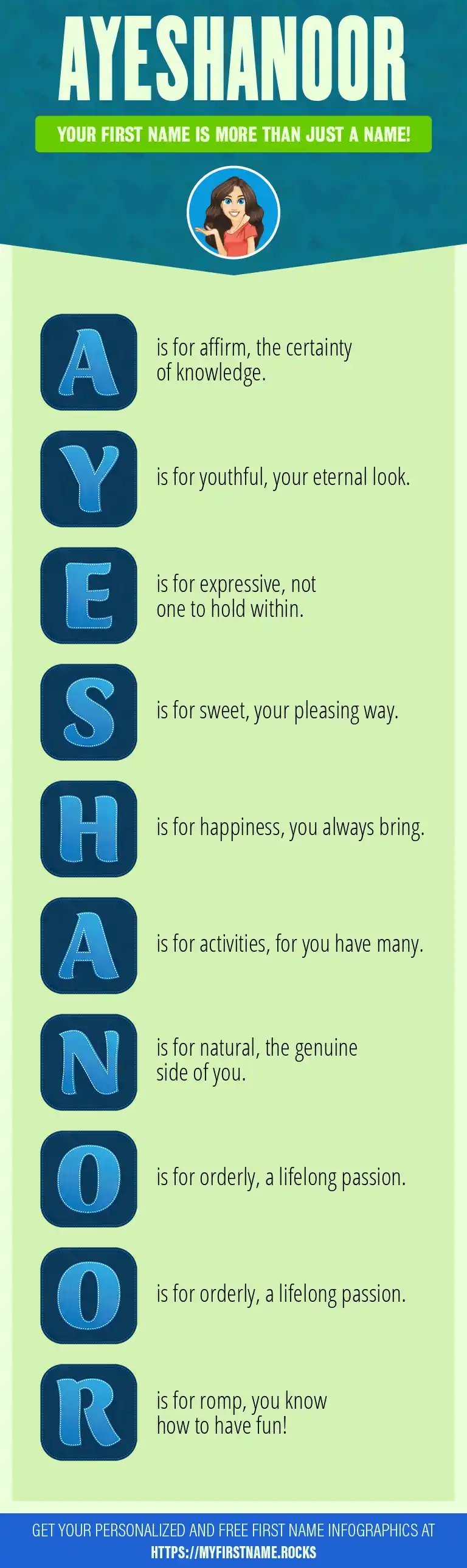 AYESHANOOR

YOUR FIRST NAME IS MORE THAN JUST A NAME!

A is for affirm, the certainty of knowledge.

Y is for youthful, your eternal look.

E is for expressive, not one to hold within.

S is for sweet, your pleasing way.

H is for happiness, you always bring.

A is for activities, for you have many.

N is for natural, the genuine side of you.

O is for orderly, a lifelong passion.

O is for orderly, a lifelong passion.

R is for romp, you know how to have fun!

GET YOUR PERSONALIZED AND FREE FIRST NAME INFOGRAPHICS AT HTTPS://MYFIRSTNAME.ROCKS