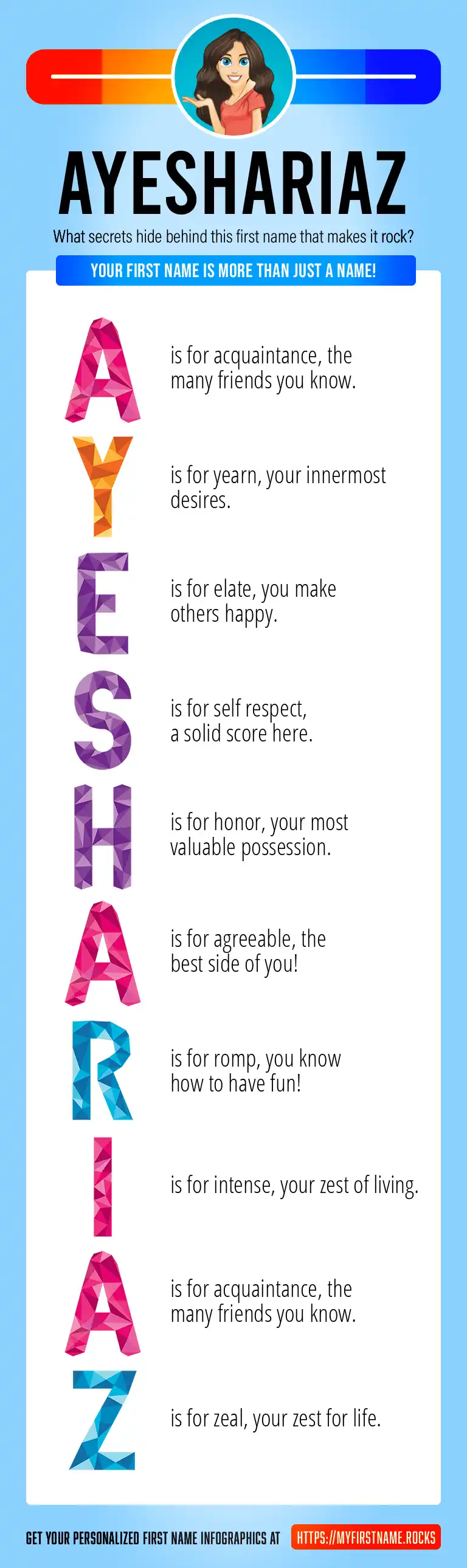 AYESHARIAZ

What secrets hide behind this first name that makes it rock?

YOUR FIRST NAME IS MORE THAN JUST A NAME!

A is for acquaintance, the many friends you know.

Y is for yearn, your innermost desires.

E is for elate, you make others happy.

S is for self respect, a solid score here.

H is for honor, your most valuable possession.

A is for agreeable, the best side of you!

R is for romp, you know how to have fun!

I is for intense, your zest of living.

A is for acquaintance, the many friends you know.

Z is for zeal, your zest for life.

GET YOUR PERSONALIZED FIRST NAME INFOGRAPHICS AT HTTPS://MYFIRSTNAME.ROCKS