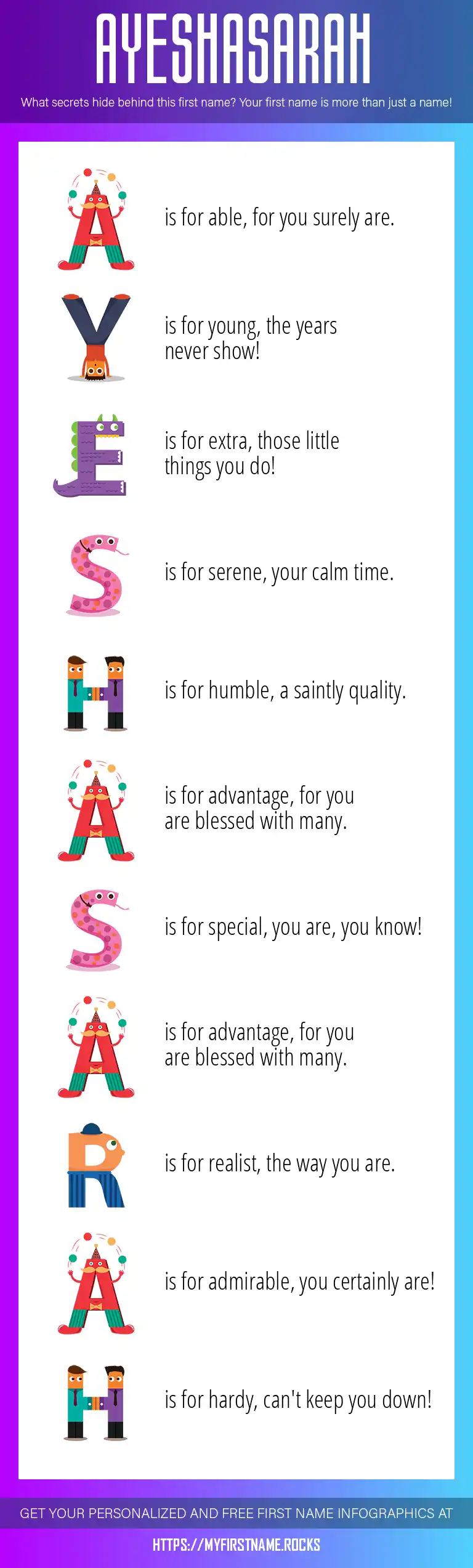 AYESHASARAH

What secrets hide behind this first name? Your first name is more than just a name!

A is for able, for you surely are.

Y is for young, the years never show!

E is for extra, those little things you do!

S is for serene, your calm time.

H is for humble, a saintly quality.

A is for advantage, for you are blessed with many.

S is for special, you are, you know!

A is for advantage, for you are blessed with many.

R is for realist, the way you are.

A is for admirable, you certainly are!

H is for hardy, can't keep you down!

GET YOUR PERSONALIZED AND FREE FIRST NAME INFOGRAPHICS AT

HTTPS://MYFIRSTNAME.ROCKS